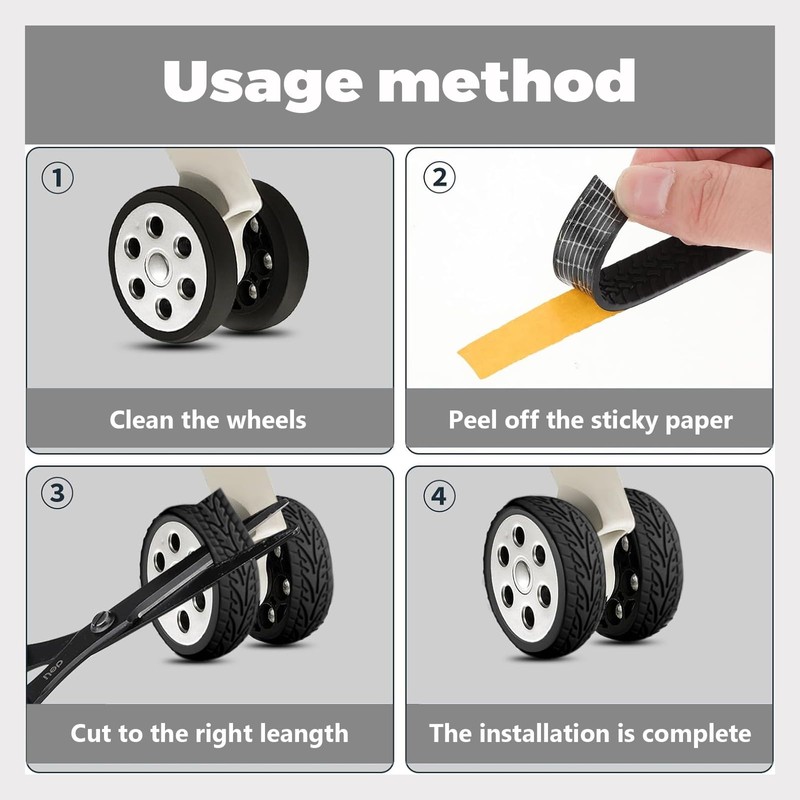 Usage method

①

Clean the wheels

②

Peel off the sticky paper

③

deli

Cut to the right leangth

④

The installation is complete