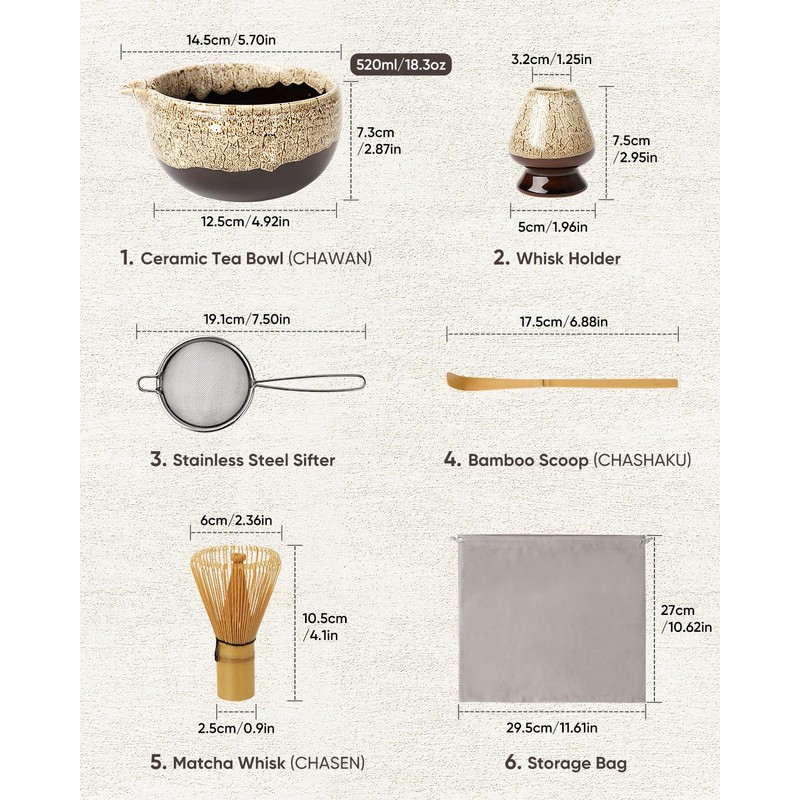 14.5cm/5.70in

520ml/18.3oz

7.3cm /2.87in

12.5cm/4.92in

1. Ceramic Tea Bowl (CHAWAN)

3.2cm/1.25in

7.5cm /2.95in

5cm/1.96in

2. Whisk Holder

19.1cm/7.50in

3. Stainless Steel Sifter

17.5cm/6.88in

4. Bamboo Scoop (CHASHAKU)

6cm/2.36in

10.5cm /4.1in

2.5cm/0.9in

5. Matcha Whisk (CHASEN)

27cm /10.62in

29.5cm/11.61in

6. Storage Bag