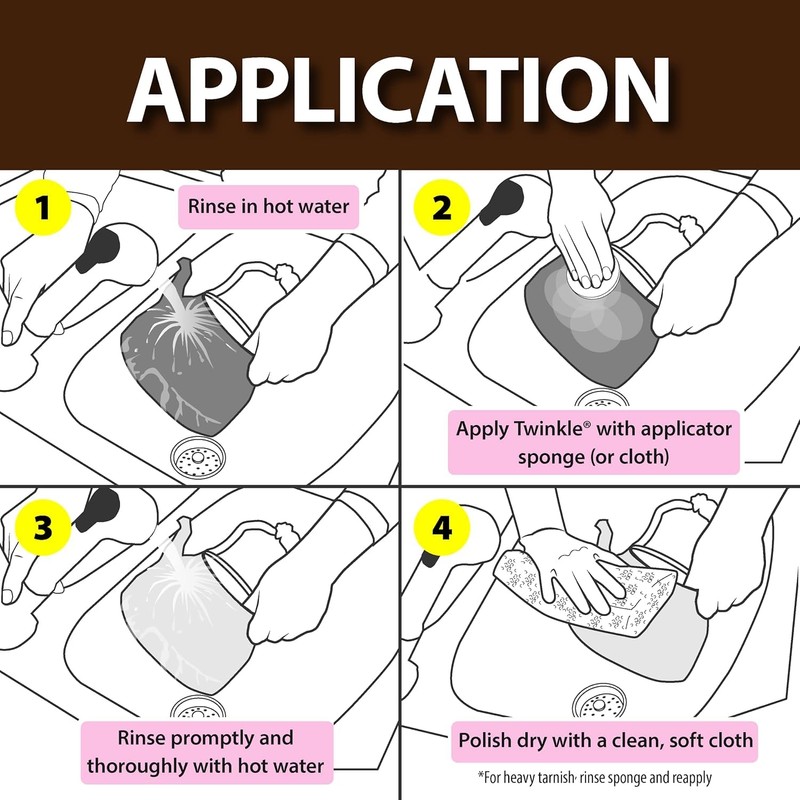 APPLICATION

1

Rinse in hot water

2

Apply Twinkle® with applicator sponge (or cloth)

3

Rinse promptly and thoroughly with hot water

4

Polish dry with a clean, soft cloth

*For heavy tarnish, rinse sponge and reapply