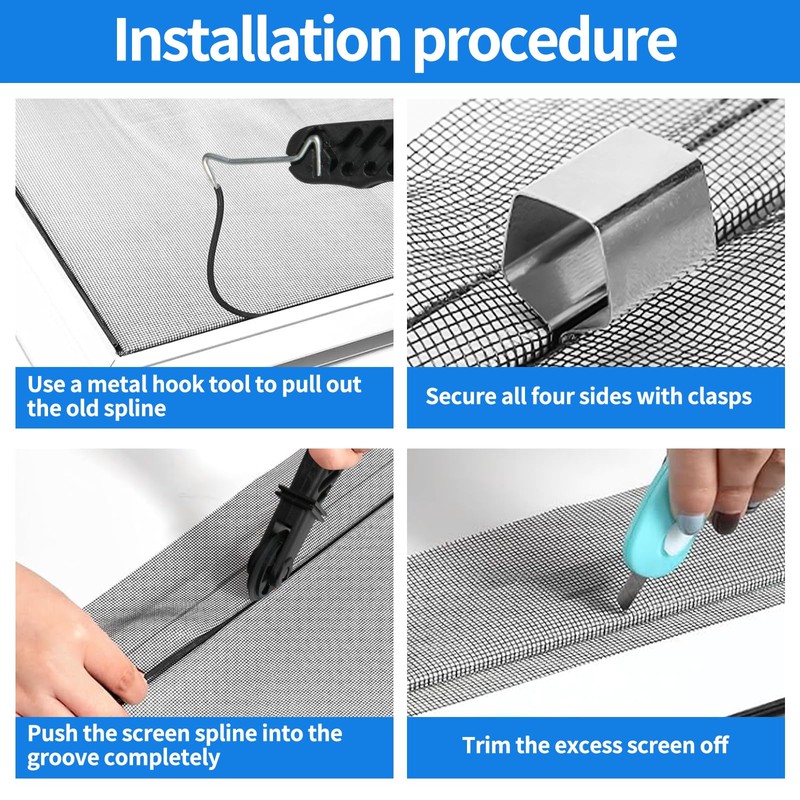 Installation procedure

Use a metal hook tool to pull out the old spline

Secure all four sides with clasps

Push the screen spline into the groove completely

Trim the excess screen off