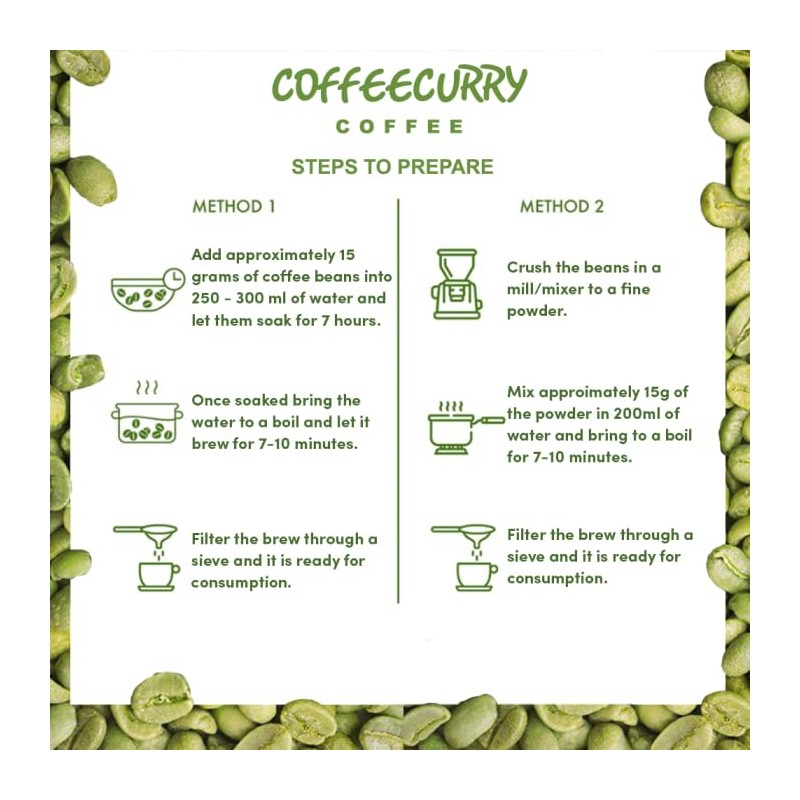 COFFEECURRY
COFFEE

STEPS TO PREPARE

METHOD 1

Add approximately 15 grams of coffee beans into 250 - 300 ml of water and let them soak for 7 hours.

Once soaked bring the water to a boil and let it brew for 7-10 minutes.

Filter the brew through a sieve and it is ready for consumption.

METHOD 2

Crush the beans in a mill/mixer to a fine powder.

Mix approimately 15g of the powder in 200ml of water and bring to a boil for 7-10 minutes.

Filter the brew through a sieve and it is ready for consumption.