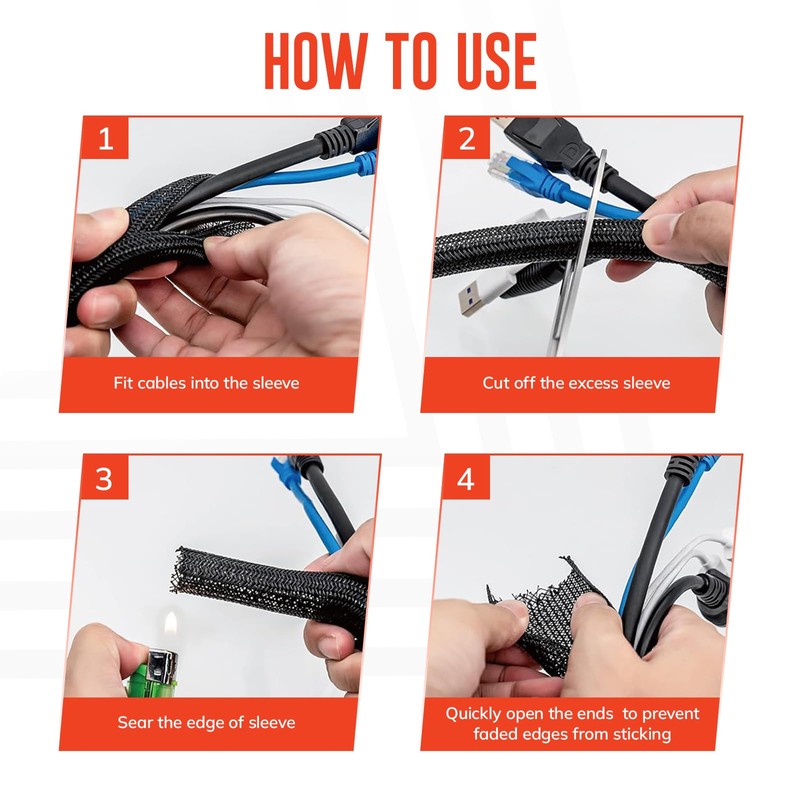 HOW TO USE

1

Fit cables into the sleeve

2

Cut off the excess sleeve

3

Sear the edge of sleeve

4

Quickly open the ends to prevent faded edges from sticking