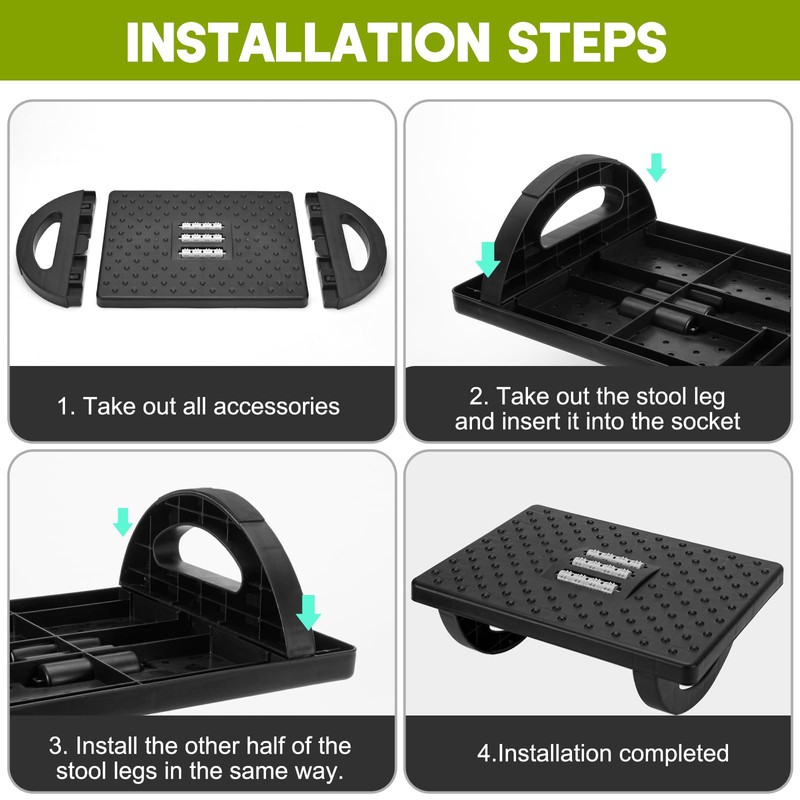 INSTALLATION STEPS

1. Take out all accessories

2. Take out the stool leg and insert it into the socket

3. Install the other half of the stool legs in the same way.

4.Installation completed