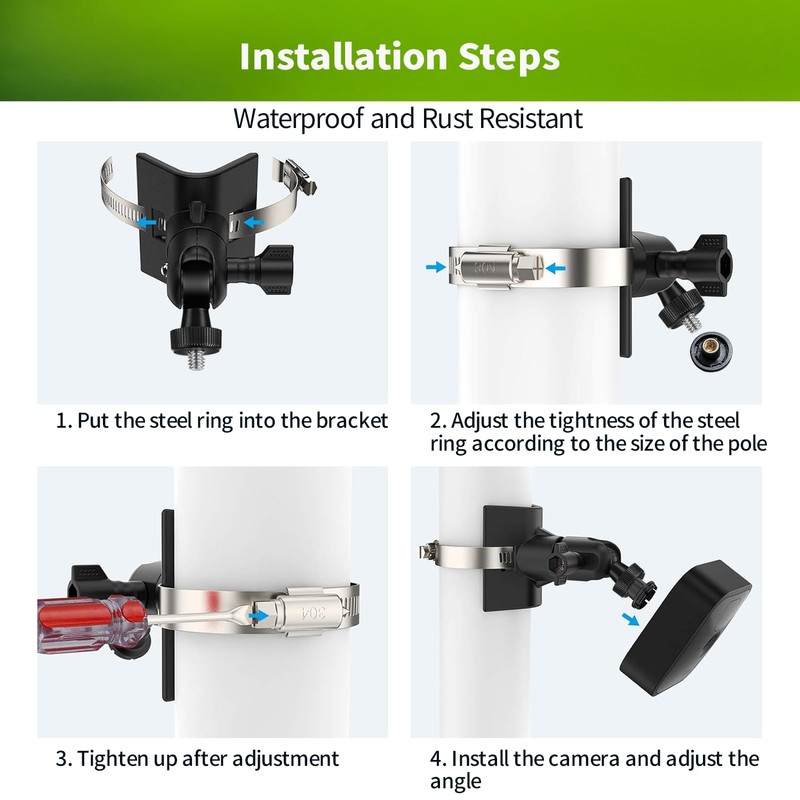 Installation Steps

Waterproof and Rust Resistant

304

1. Put the steel ring into the bracket

2. Adjust the tightness of the steel ring according to the size of the pole

304

3. Tighten up after adjustment

4. Install the camera and adjust the angle