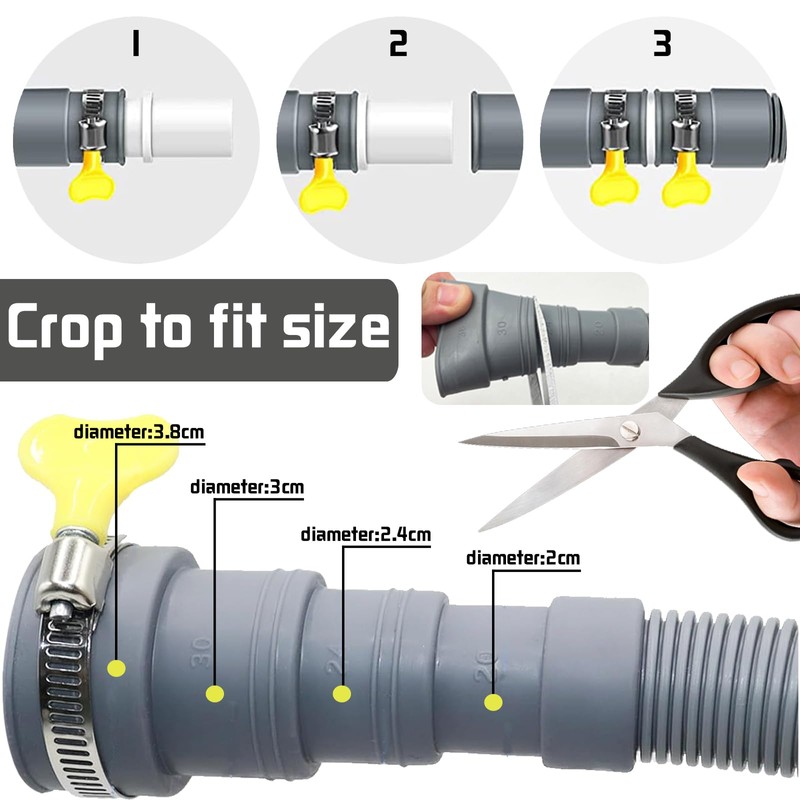 1

2

3

Crop to fit size

30

20

diameter:3.8cm

diameter:3cm

diameter:2.4cm

diameter:2cm

30

24

20