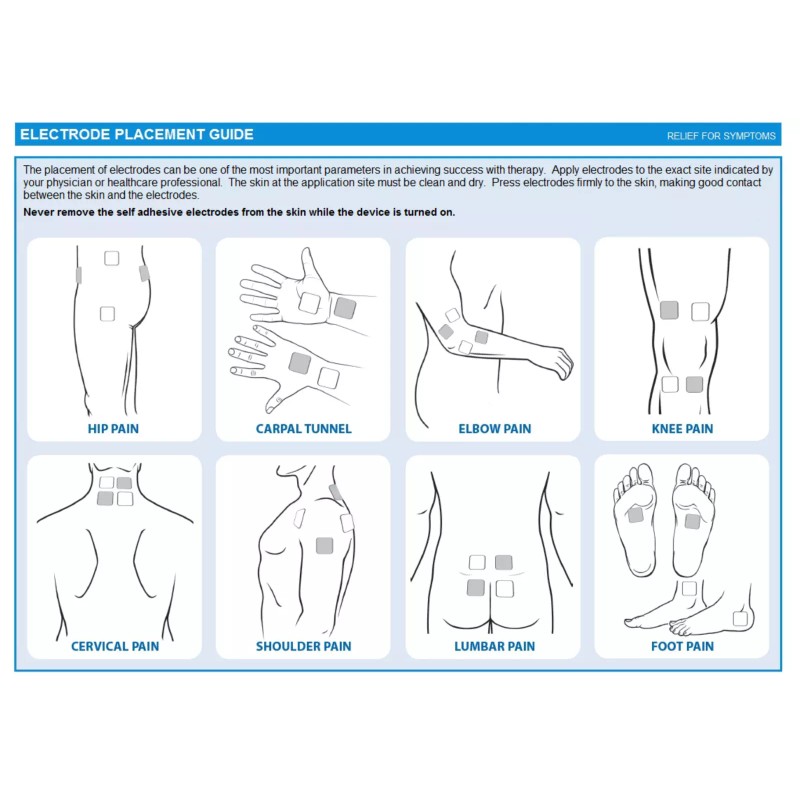 ELECTRODE PLACEMENT GUIDE

RELIEF FOR SYMPTOMS

The placement of electrodes can be one of the most important parameters in achieving success with therapy. Apply electrodes to the exact site indicated by your physician or healthcare professional. The skin at the application site must be clean and dry. Press electrodes firmly to the skin, making good contact between the skin and the electrodes.

Never remove the self adhesive electrodes from the skin while the device is turned on.

HIP PAIN

CARPAL TUNNEL

ELBOW PAIN

KNEE PAIN

CERVICAL PAIN

SHOULDER PAIN

LUMBAR PAIN

FOOT PAIN