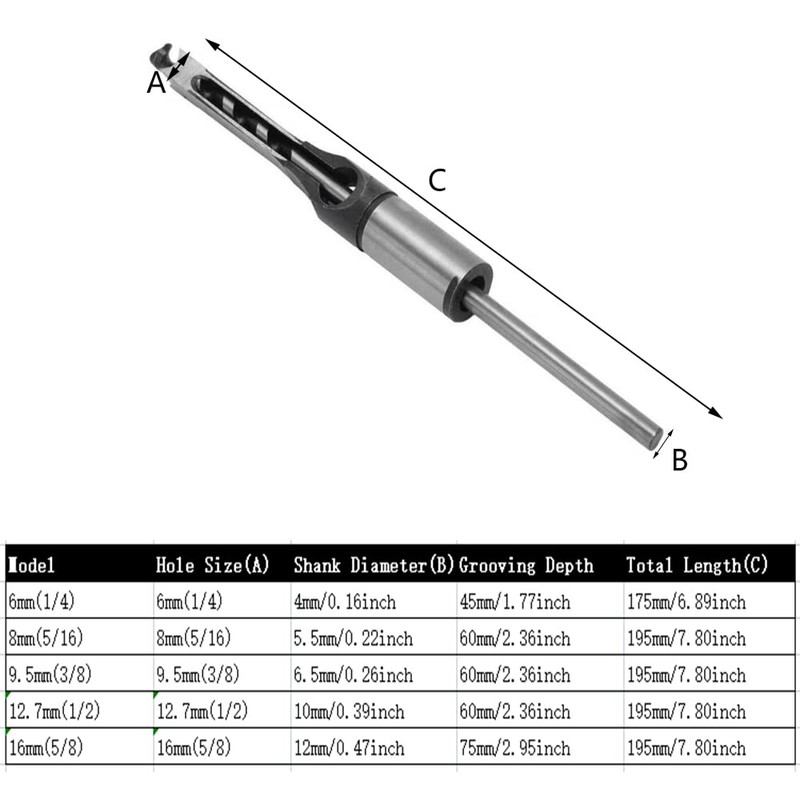 A

C

B

| Model | Hole Size(A) | Shank Diameter(B) | Grooving Depth | Total Length(C) |
|---|---|---|---|---|
| 6mm(1/4) | 6mm(1/4) | 4mm/0.16inch | 45mm/1.77inch | 175mm/6.89inch |
| 8mm(5/16) | 8mm(5/16) | 5.5mm/0.22inch | 60mm/2.36inch | 195mm/7.80inch |
| 9.5mm(3/8) | 9.5mm(3/8) | 6.5mm/0.26inch | 60mm/2.36inch | 195mm/7.80inch |
| 12.7mm(1/2) | 12.7mm(1/2) | 10mm/0.39inch | 60mm/2.36inch | 195mm/7.80inch |
| 16mm(5/8) | 16mm(5/8) | 12mm/0.47inch | 75mm/2.95inch | 195mm/7.80inch |