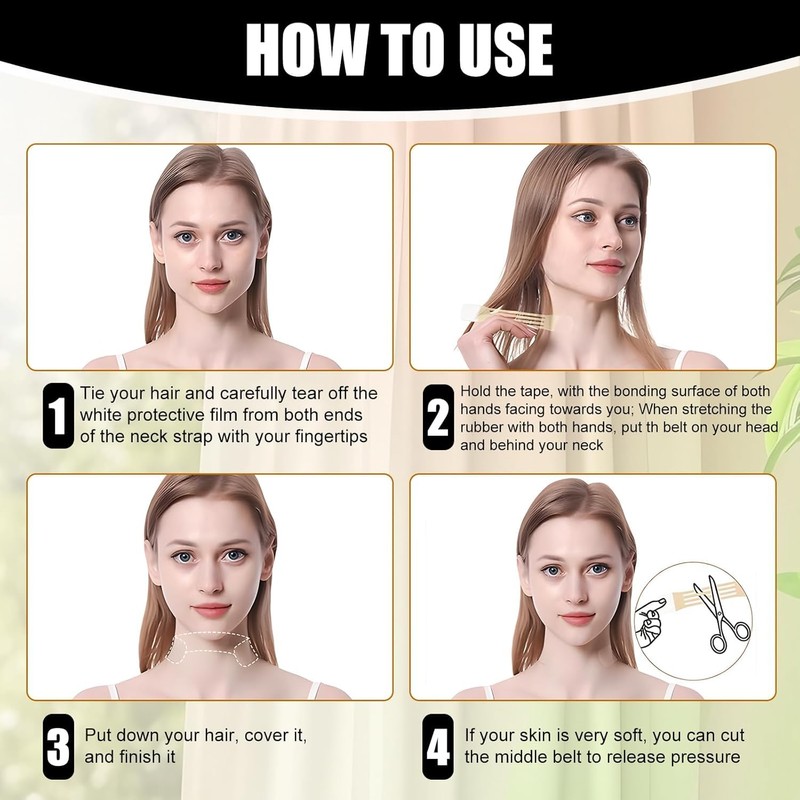 HOW TO USE

1 Tie your hair and carefully tear off the white protective film from both ends of the neck strap with your fingertips

2 Hold the tape, with the bonding surface of both hands facing towards you; When stretching the rubber with both hands, put th belt on your head and behind your neck

3 Put down your hair, cover it, and finish it

4 If your skin is very soft, you can cut the middle belt to release pressure