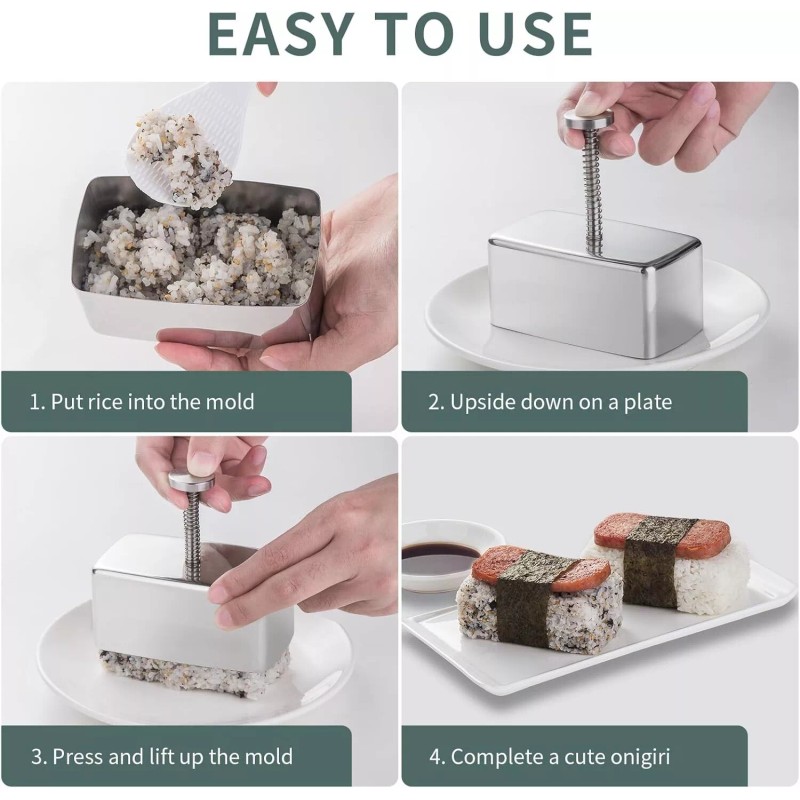 EASY TO USE

1. Put rice into the mold

2. Upside down on a plate

3. Press and lift up the mold

4. Complete a cute onigiri