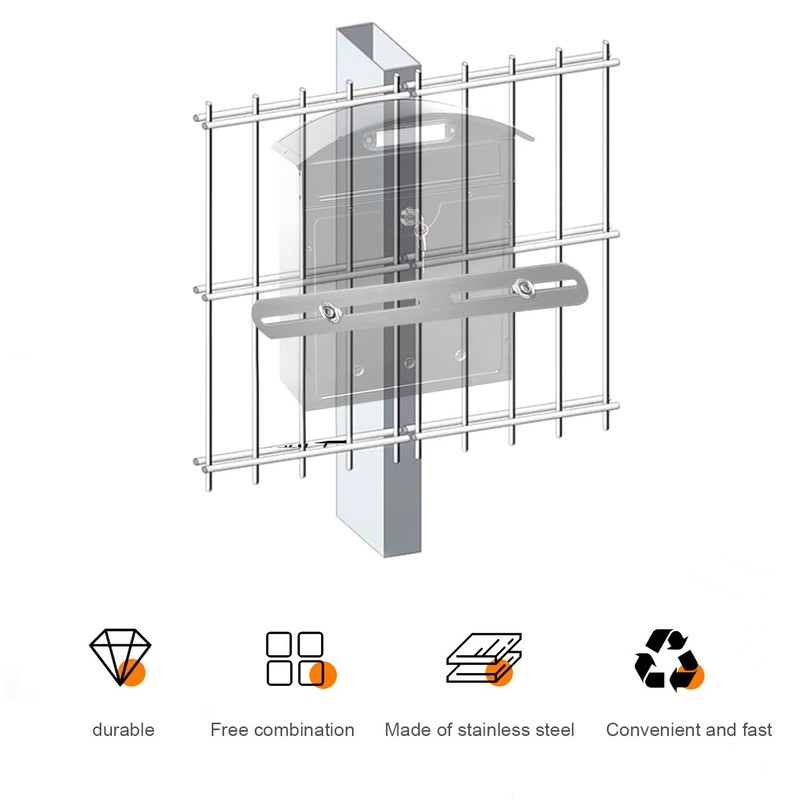 durable

Free combination

Made of stainless steel

Convenient and fast