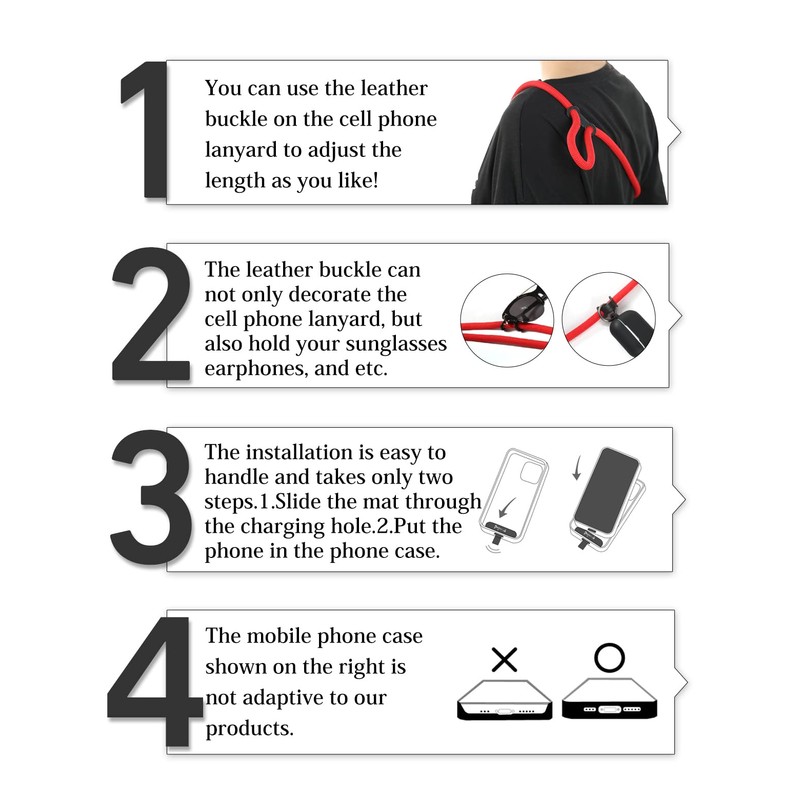 1
You can use the leather buckle on the cell phone lanyard to adjust the length as you like!

2
The leather buckle can not only decorate the cell phone lanyard, but also hold your sunglasses earphones, and etc.

3
The installation is easy to handle and takes only two steps.1.Slide the mat through the charging hole.2.Put the phone in the phone case.

4
The mobile phone case shown on the right is not adaptive to our products.

×
○