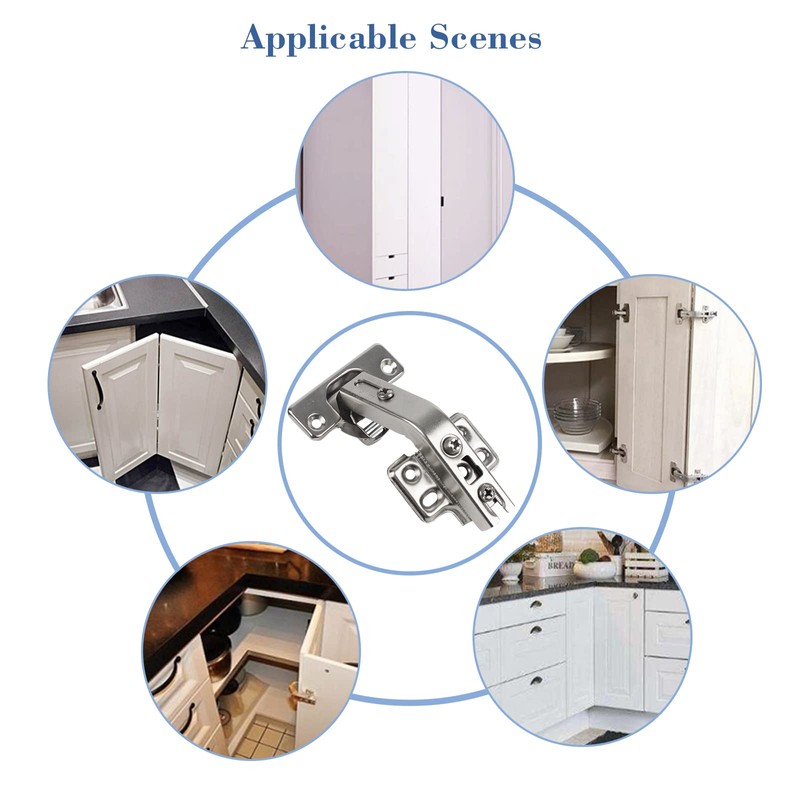 Applicable Scenes

BREAD