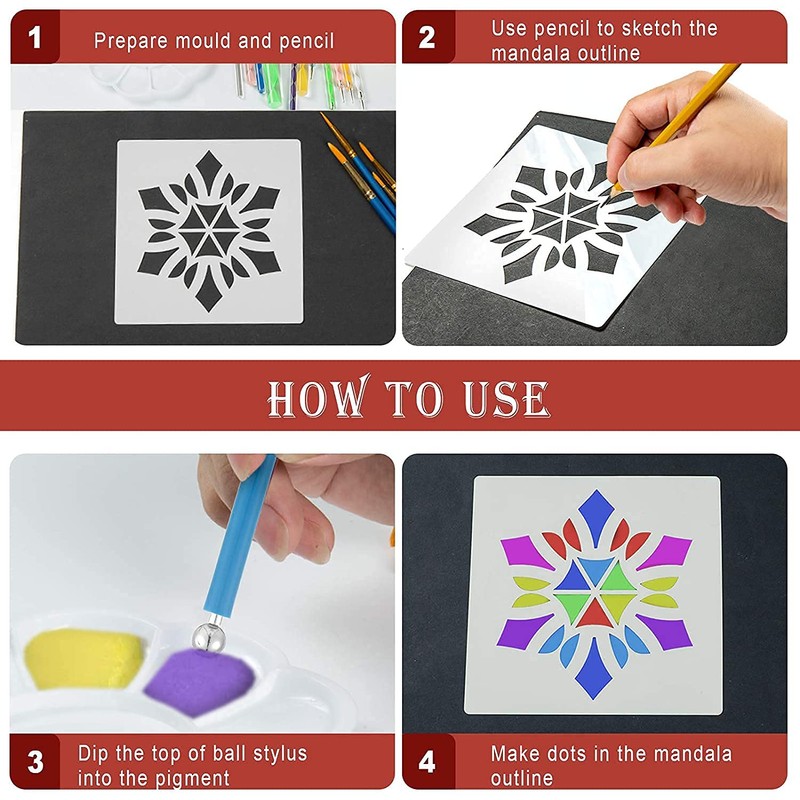 1 Prepare mould and pencil

2 Use pencil to sketch the mandala outline

HOW TO USE

3 Dip the top of ball stylus into the pigment

4 Make dots in the mandala outline