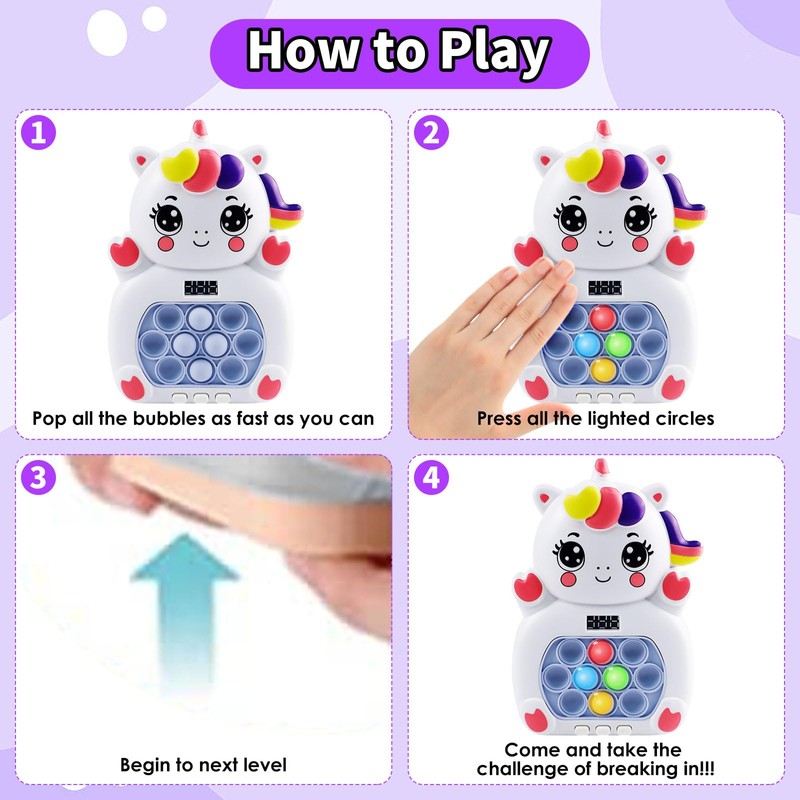 How to Play

1

Pop all the bubbles as fast as you can

2

Press all the lighted circles

3

Begin to next level

4

Come and take the challenge of breaking in!!!