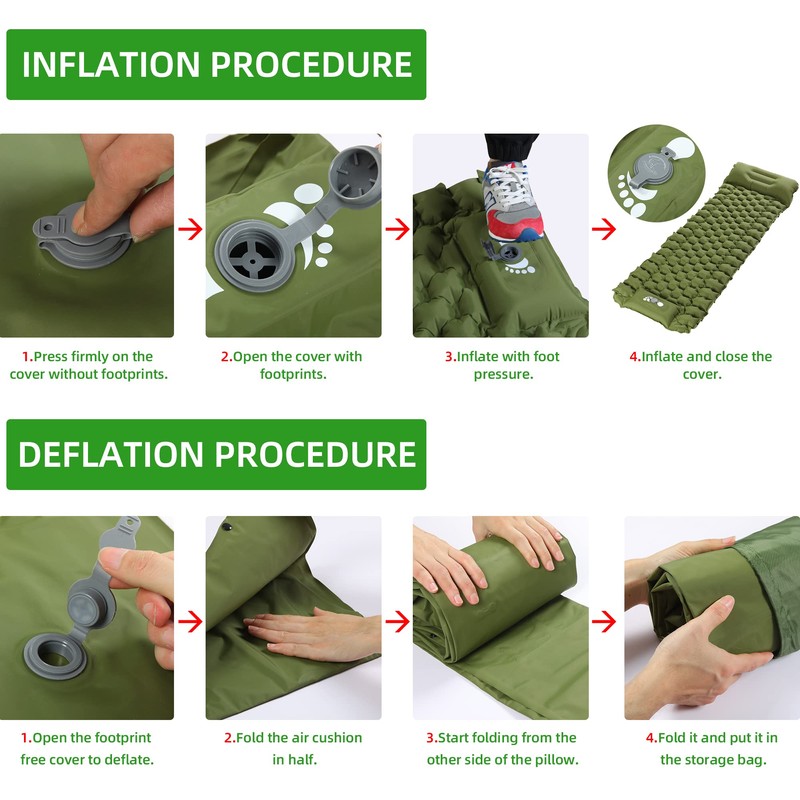 INFLATION PROCEDURE

1.Press firmly on the cover without footprints.

2.Open the cover with footprints.

3.Inflate with foot pressure.

4.Inflate and close the cover.

DEFLATION PROCEDURE

1.Open the footprint free cover to deflate.

2.Fold the air cushion in half.

3.Start folding from the other side of the pillow.

4.Fold it and put it in the storage bag.