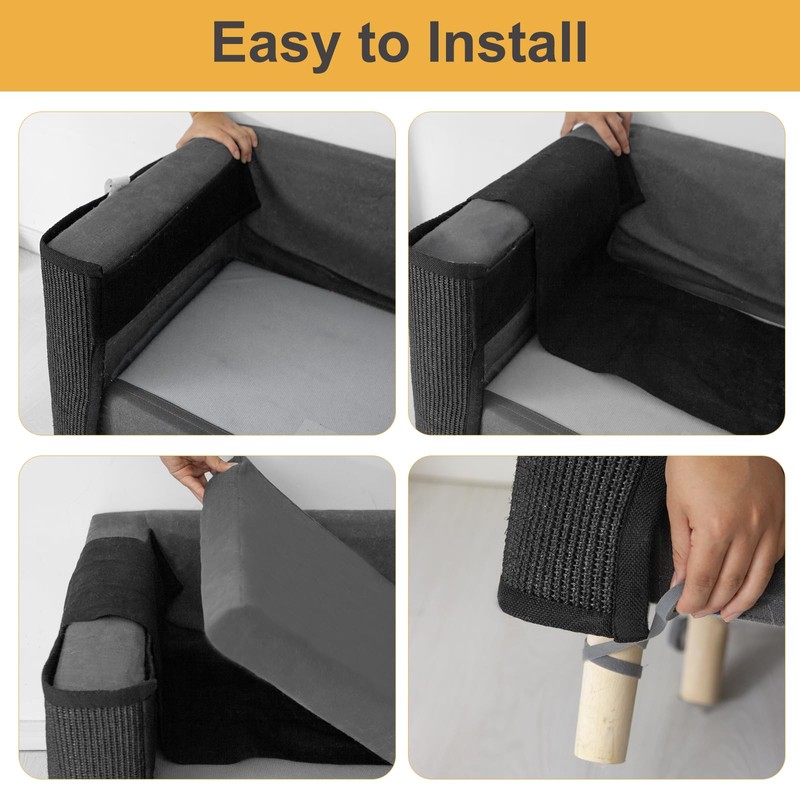 Easy to Install