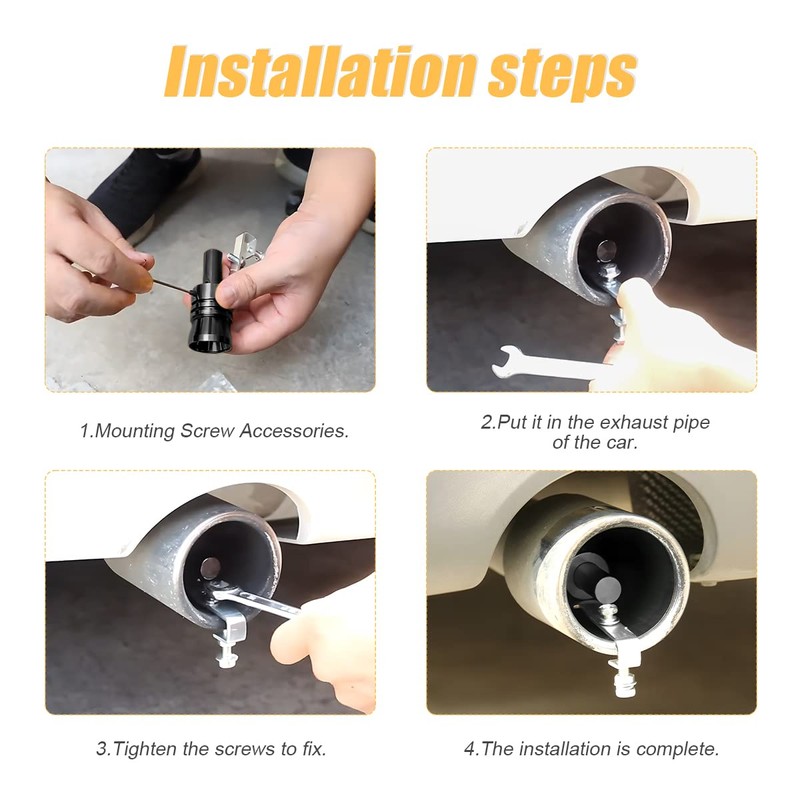 Installation steps

1.Mounting Screw Accessories.

2.Put it in the exhaust pipe of the car.

3.Tighten the screws to fix.

4.The installation is complete.