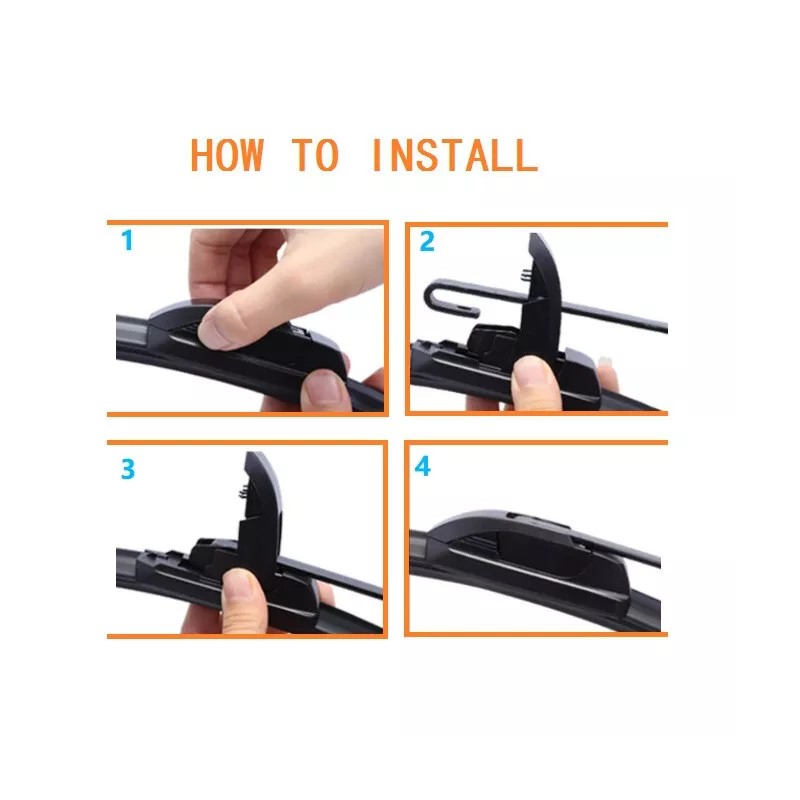 HOW TO INSTALL

1

2

3

4