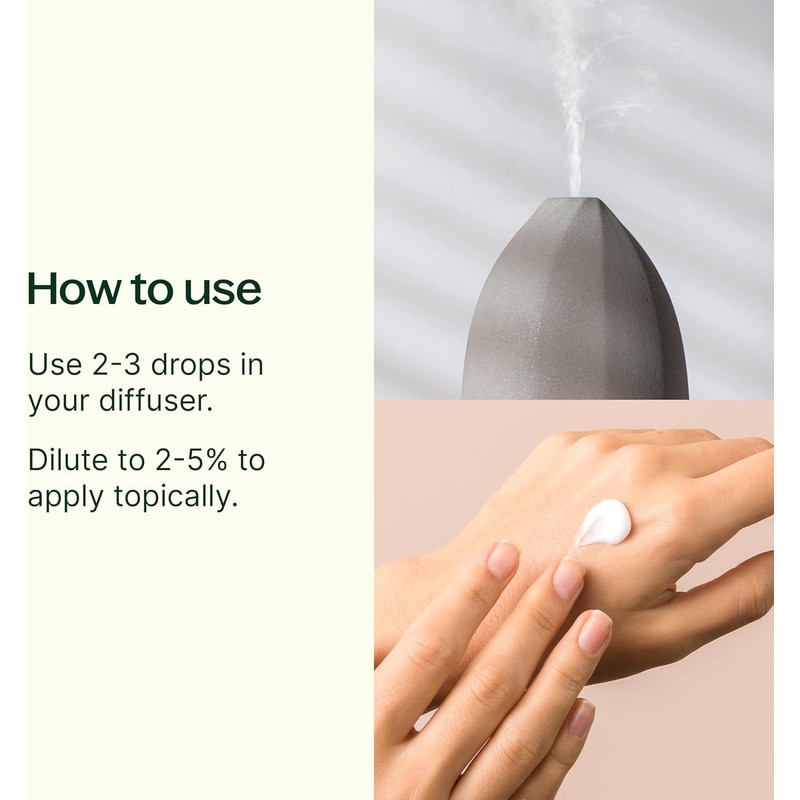 How to use

Use 2-3 drops in your diffuser.

Dilute to 2-5% to apply topically.