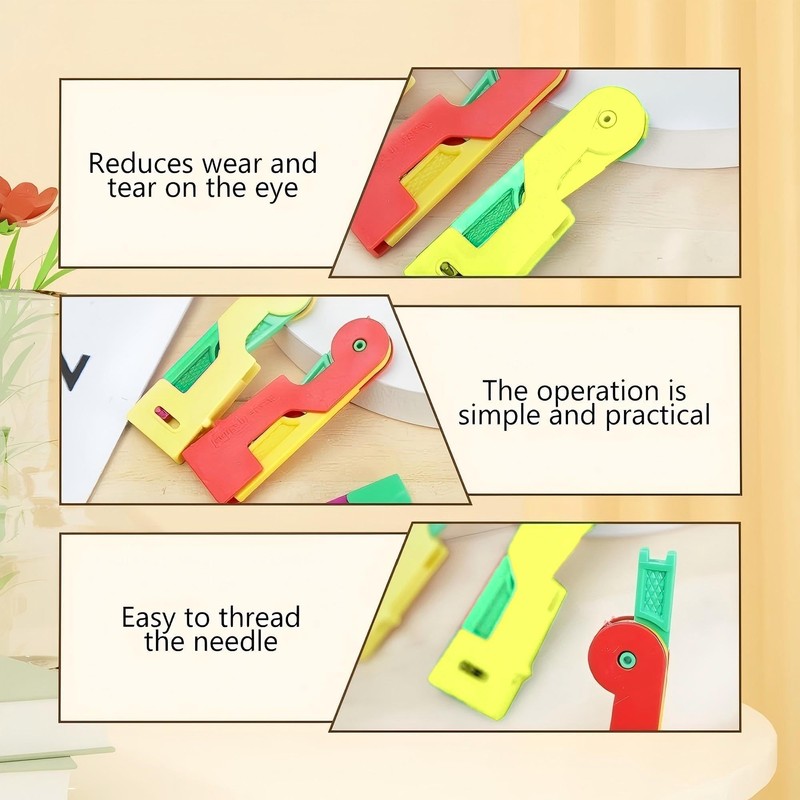 Reduces wear and tear on the eye

The operation is simple and practical

Easy to thread the needle