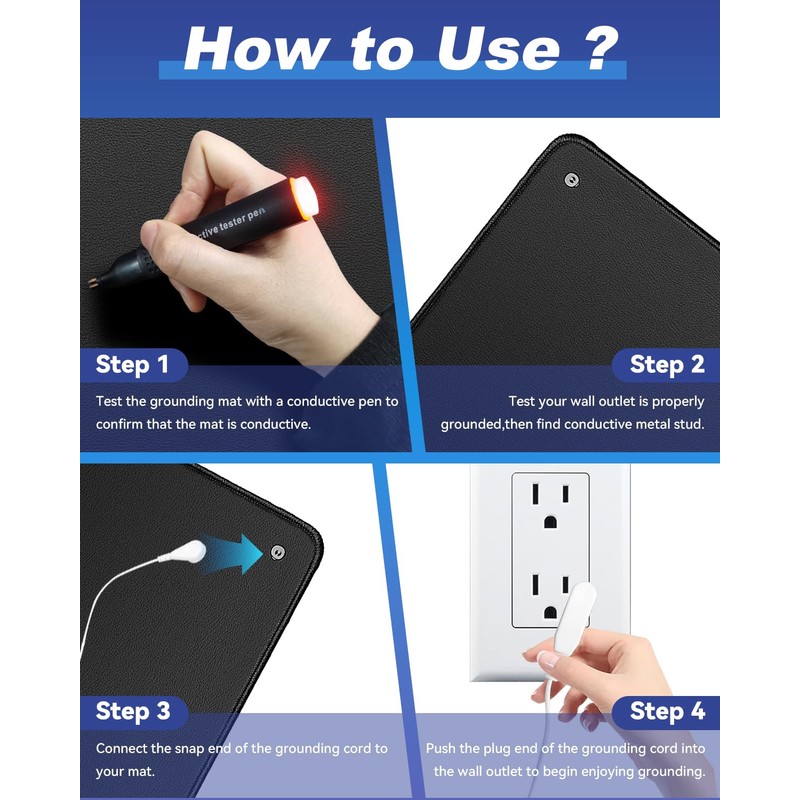 How to Use ?

ctive tester pen

Step 1

Test the grounding mat with a conductive pen to confirm that the mat is conductive.

Step 2

Test your wall outlet is properly grounded,then find conductive metal stud.

Step 3

Connect the snap end of the grounding cord to your mat.

Step 4

Push the plug end of the grounding cord into the wall outlet to begin enjoying grounding.