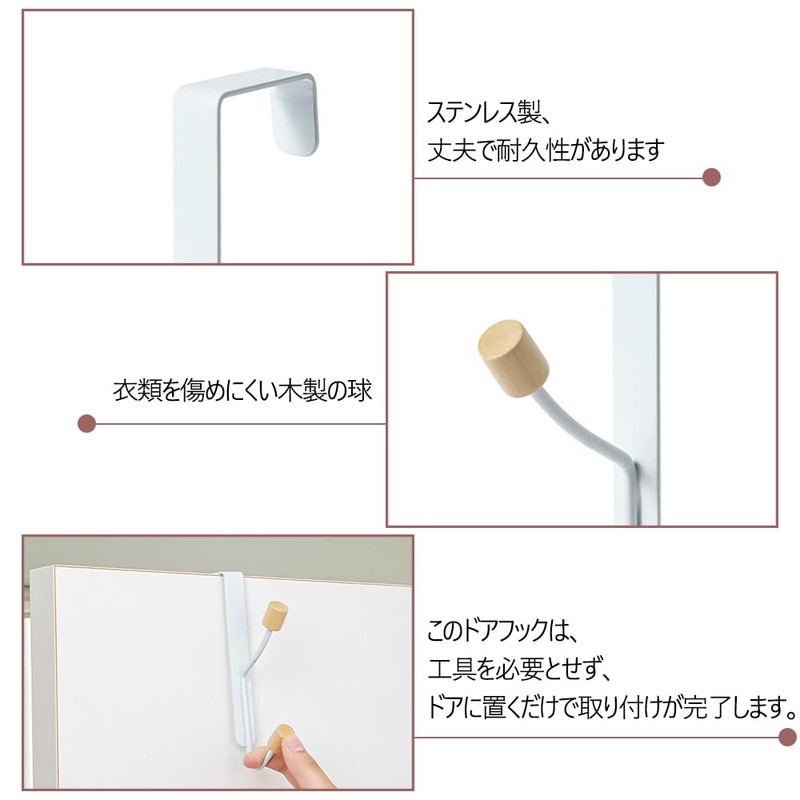 ステンレス製、
丈夫で耐久性があります

衣類を傷めにくい木製の球

このドアフックは、
工具を必要とせず、
ドアに置くだけで取り付けが完了します。