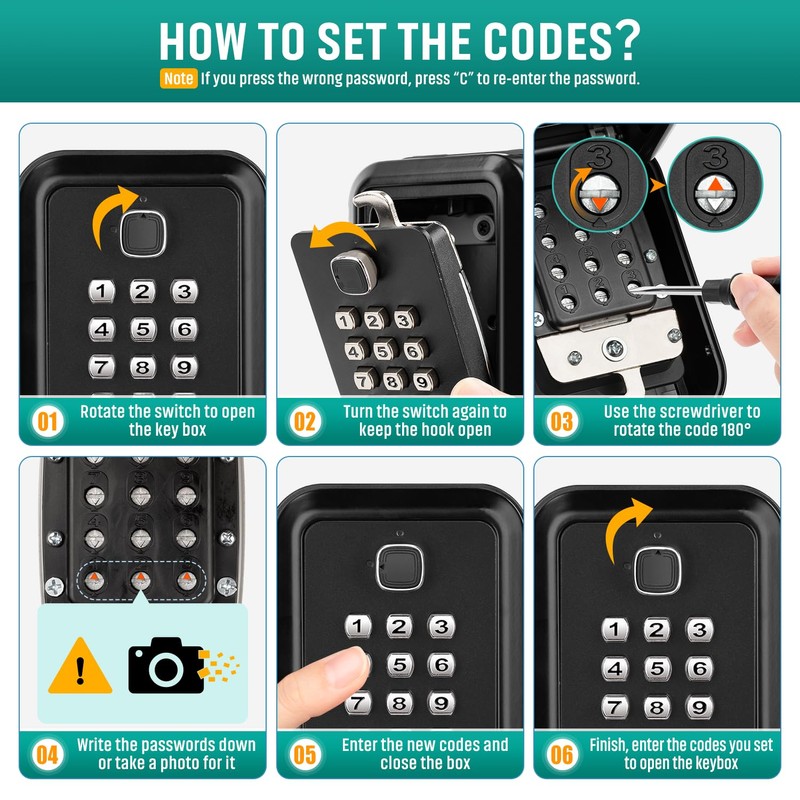 HOW TO SET THE CODES?

Note If you press the wrong password, press "C" to re-enter the password.

1 2 3
4 5 6
7 8 9

01 Rotate the switch to open the key box

1 2 3
4 5 6
7 8 9

02 Turn the switch again to keep the hook open

3

3

03 Use the screwdriver to rotate the code 180°

04 Write the passwords down or take a photo for it

1 2 3
5 6
7 8 9

05 Enter the new codes and close the box

1 2 3
4 5 6
7 8 9

06 Finish, enter the codes you set to open the keybox