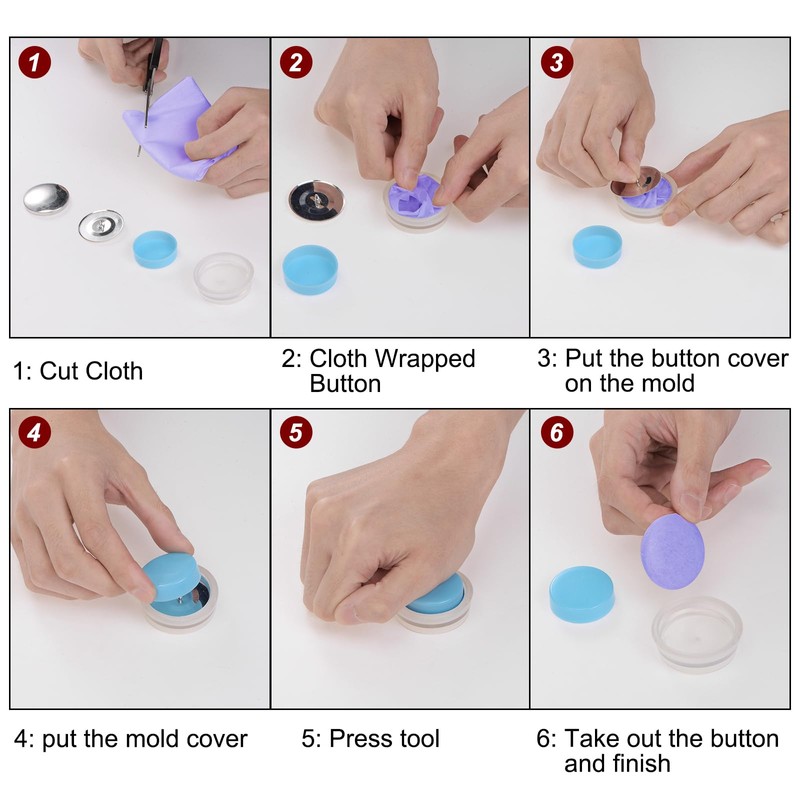 1

2

3

1: Cut Cloth

2: Cloth Wrapped Button

3: Put the button cover on the mold

4

5

6

4: put the mold cover

5: Press tool

6: Take out the button and finish