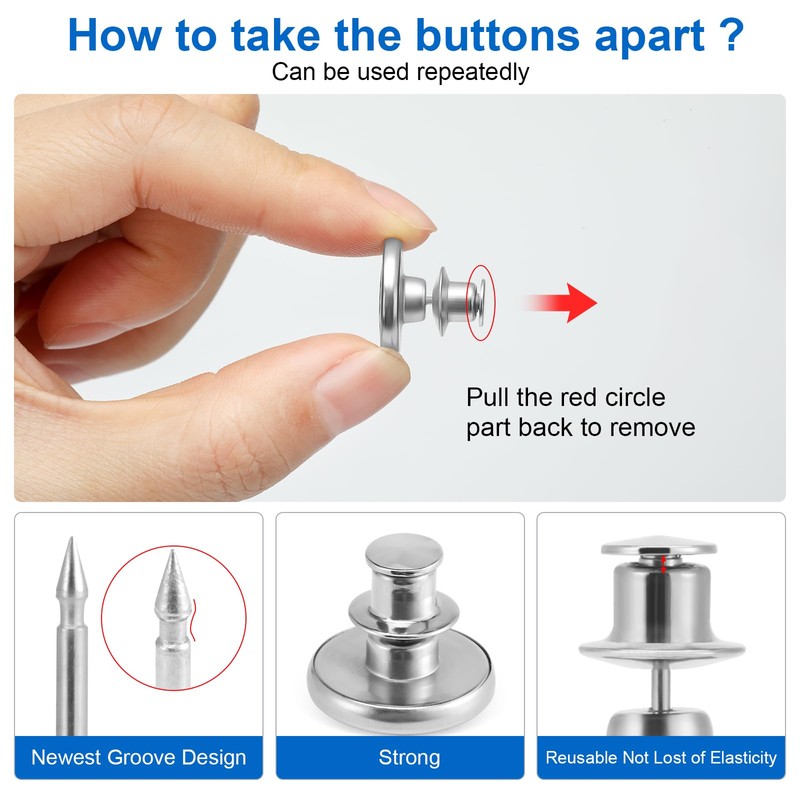 How to take the buttons apart ?
Can be used repeatedly

Pull the red circle part back to remove

Newest Groove Design

Strong

Reusable Not Lost of Elasticity