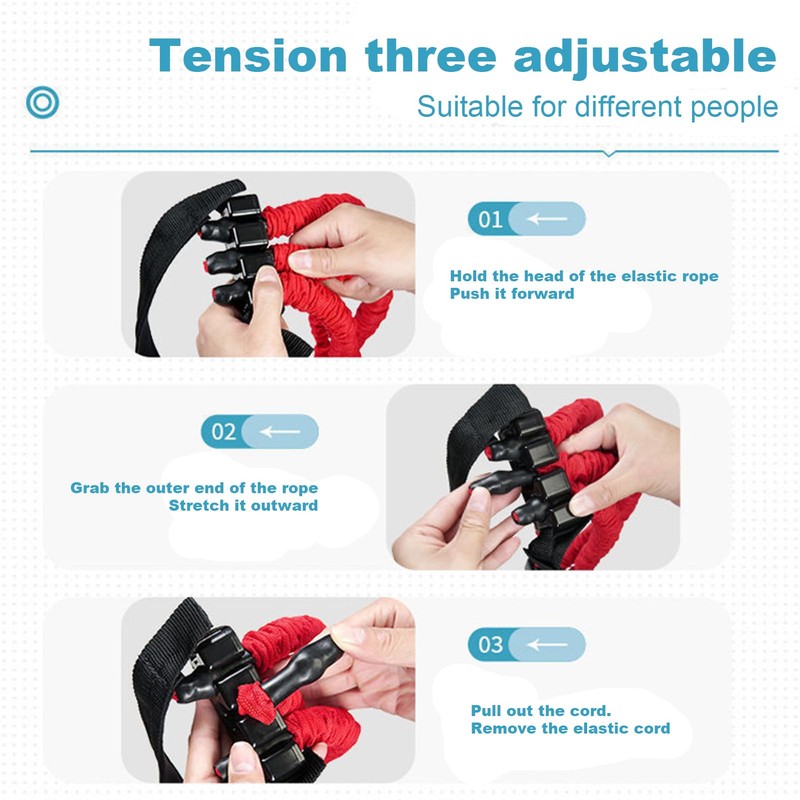 Tension three adjustable

Suitable for different people

01

Hold the head of the elastic rope
Push it forward

02

Grab the outer end of the rope
Stretch it outward

03

Pull out the cord.
Remove the elastic cord