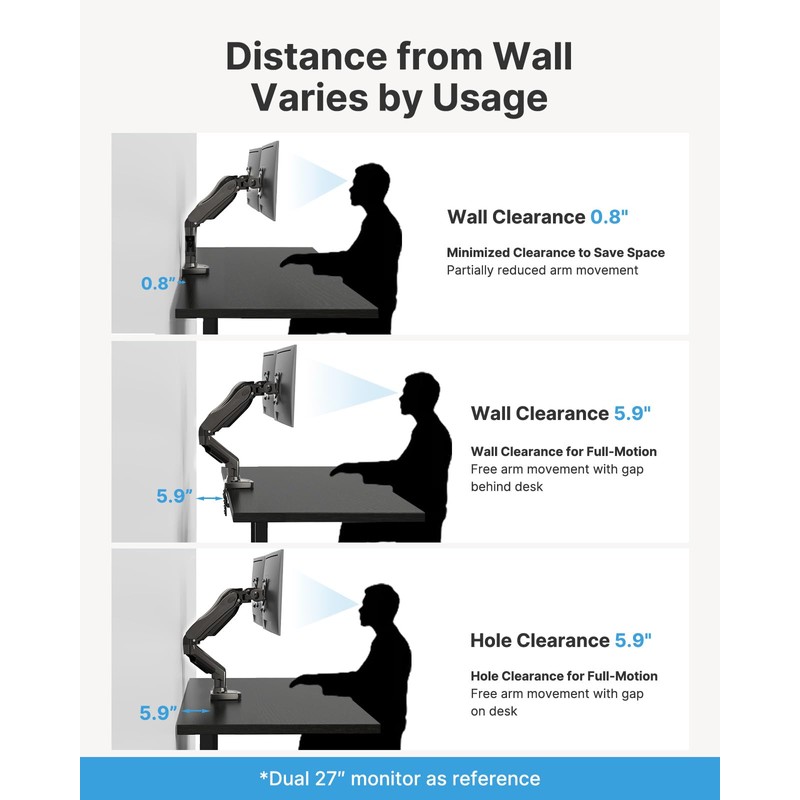 Distance from Wall Varies by Usage

0.8"

Wall Clearance 0.8"

Minimized Clearance to Save Space
Partially reduced arm movement

5.9"

Wall Clearance 5.9"

Wall Clearance for Full-Motion
Free arm movement with gap behind desk

5.9"

Hole Clearance 5.9"

Hole Clearance for Full-Motion
Free arm movement with gap on desk

*Dual 27" monitor as reference