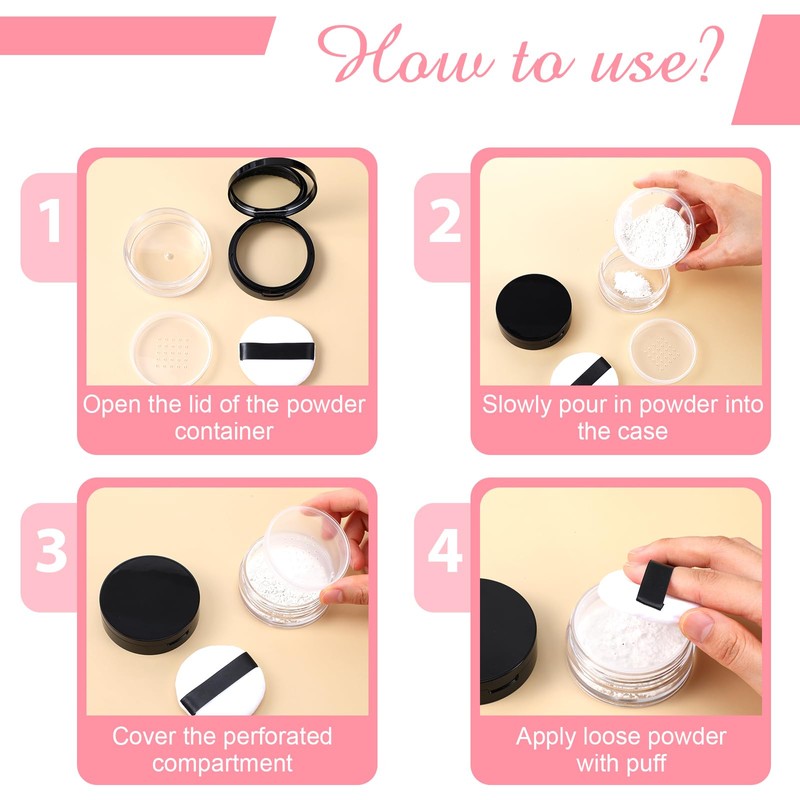 How to use?

1

Open the lid of the powder container

2

Slowly pour in powder into the case

3

Cover the perforated compartment

4

Apply loose powder with puff