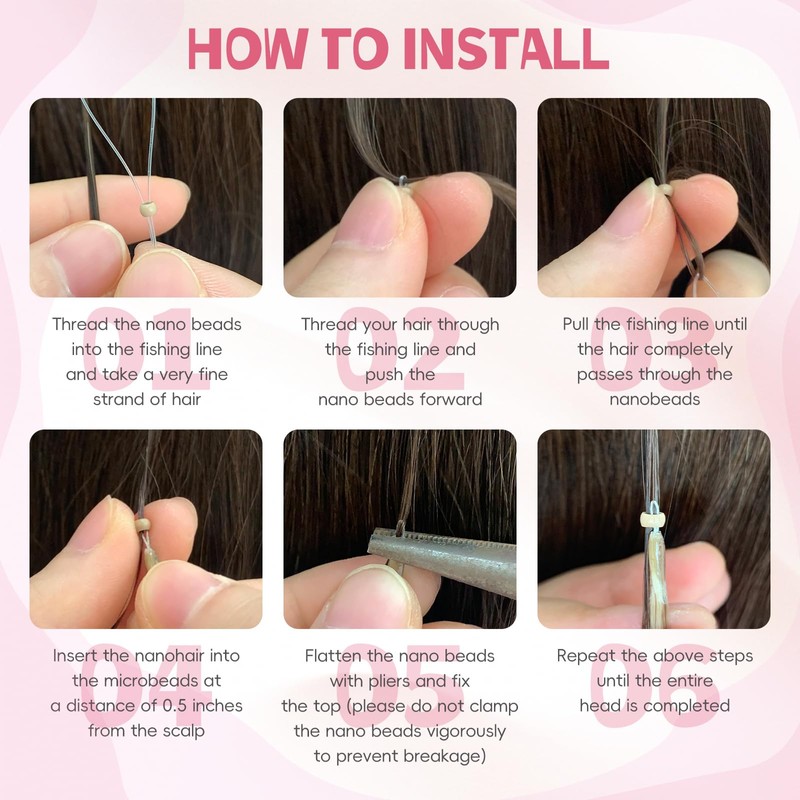 HOW TO INSTALL

01
Thread the nano beads into the fishing line and take a very fine strand of hair

02
Thread your hair through the fishing line and push the nano beads forward

03
Pull the fishing line until the hair completely passes through the nanobeads

04
Insert the nanohair into the microbeads at a distance of 0.5 inches from the scalp

05
Flatten the nano beads with pliers and fix the top (please do not clamp the nano beads vigorously to prevent breakage)

06
Repeat the above steps until the entire head is completed