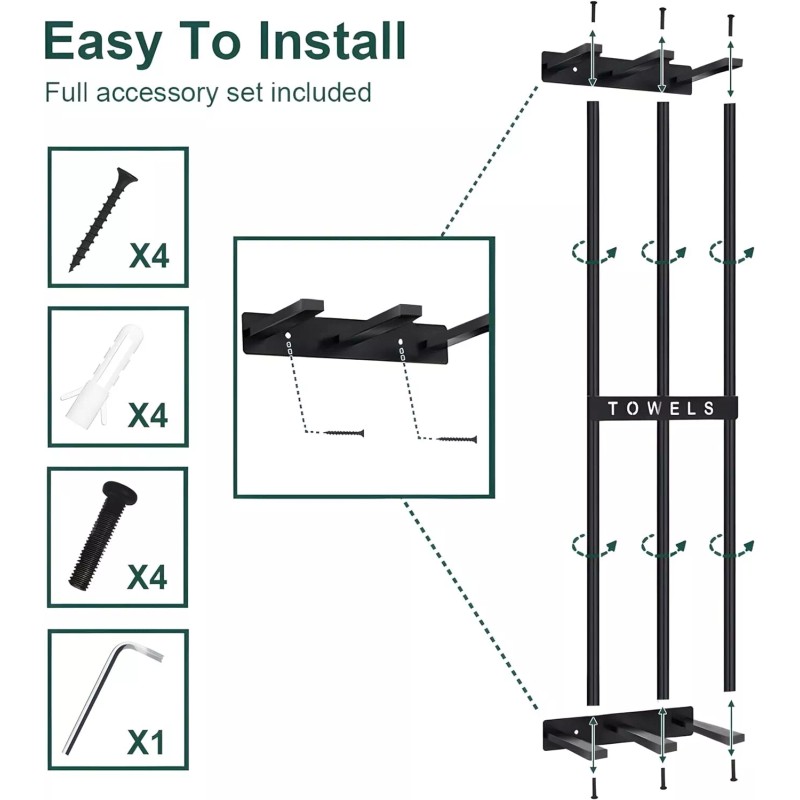 Easy To Install

Full accessory set included

X4

X4

X4

X1

TOWELS