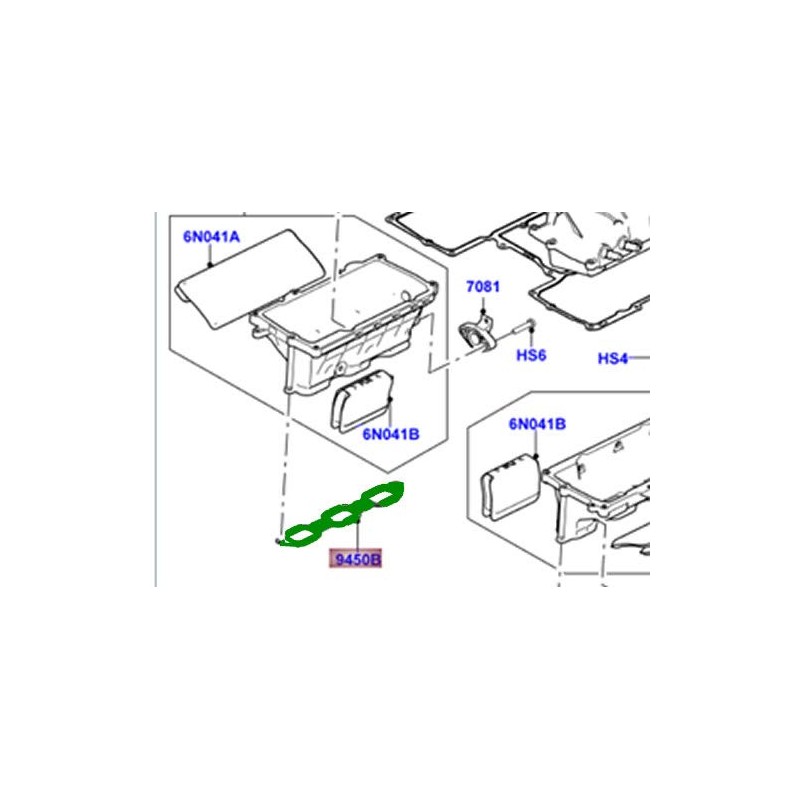 6N041A

7081

HS6

HS4

6N041B

6N041B

9450B