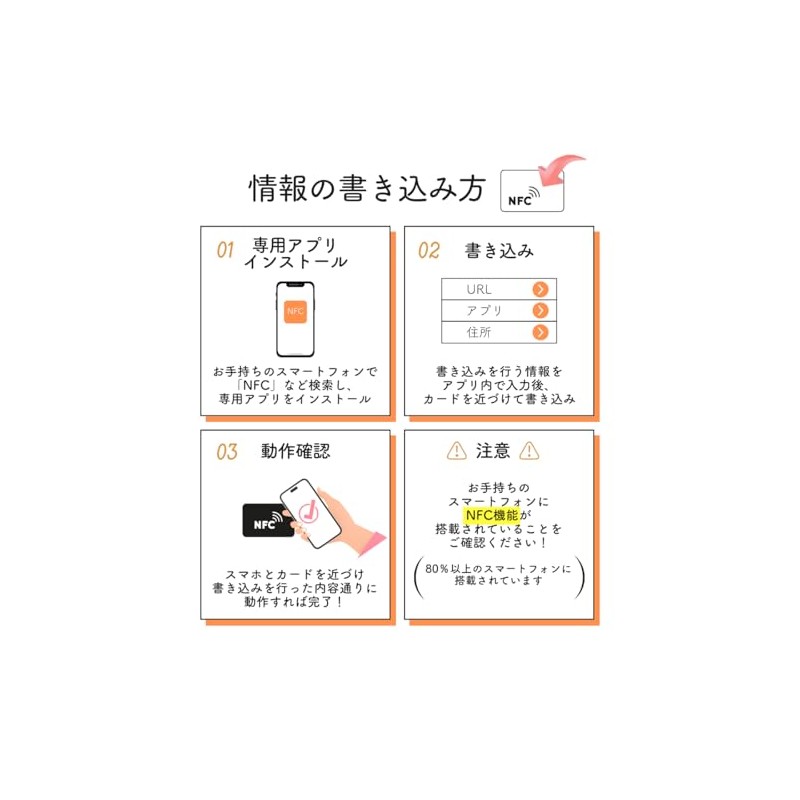 情報の書き込み方

NFC

01 専用アプリ インストール

NFC

お手持ちのスマートフォンで「NFC」など検索し、専用アプリをインストール

02 書き込み

URL
アプリ
住所

書き込みを行う情報をアプリ内で入力後、カードを近づけて書き込み

03 動作確認

NFC

スマホとカードを近づけ書き込みを行った内容通りに動作すれば完了！

注意

お手持ちのスマートフォンにNFC機能が搭載されていることをご確認ください！

80％以上のスマートフォンに搭載されています