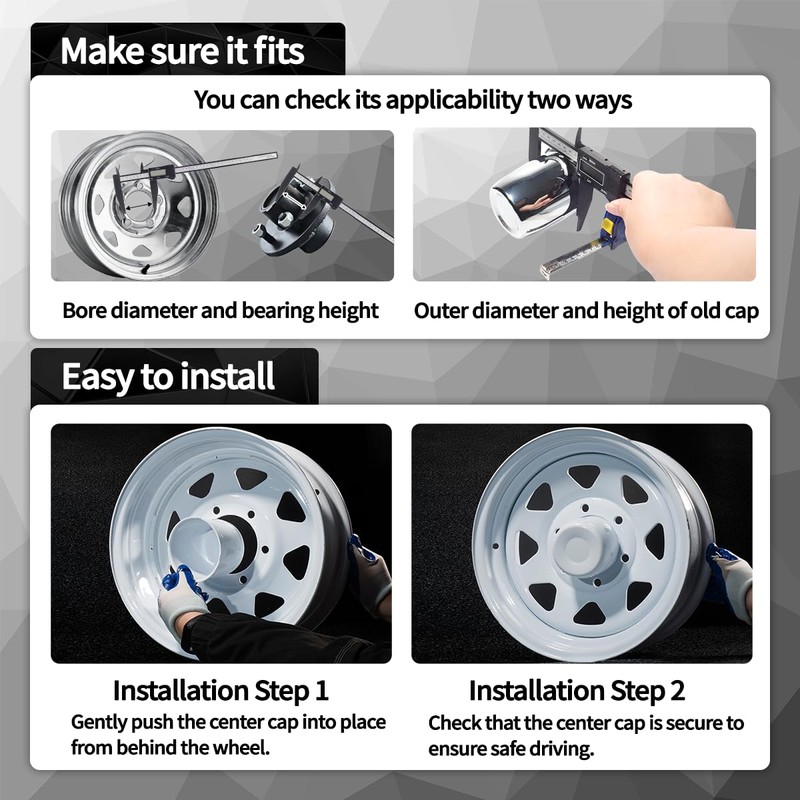 Make sure it fits

You can check its applicability two ways

Bore diameter and bearing height

Outer diameter and height of old cap

Easy to install

Installation Step 1

Gently push the center cap into place from behind the wheel.

Installation Step 2

Check that the center cap is secure to ensure safe driving.