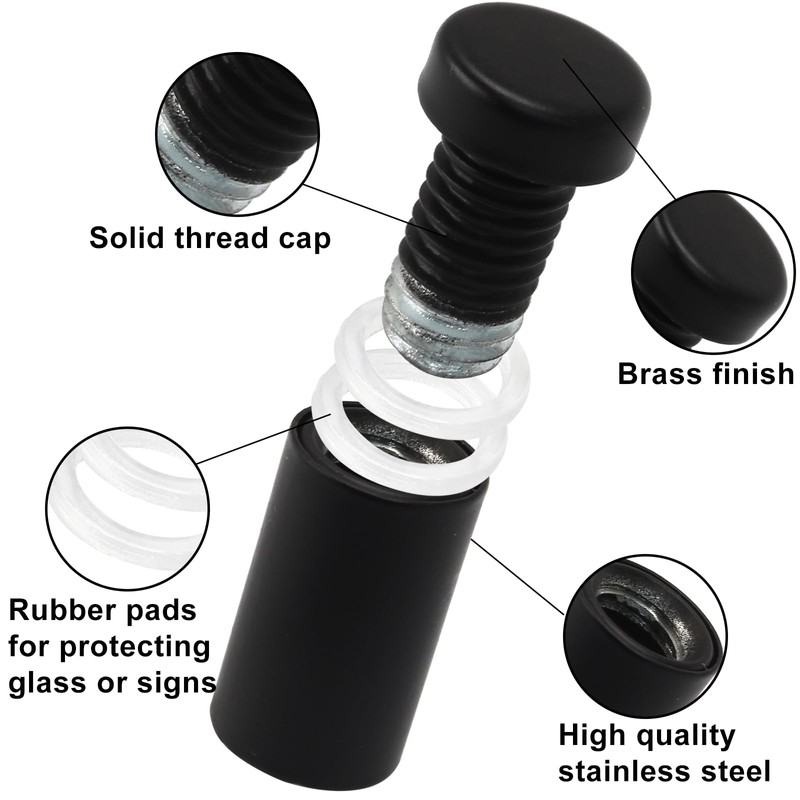 Solid thread cap

Brass finish

Rubber pads for protecting glass or signs

High quality stainless steel