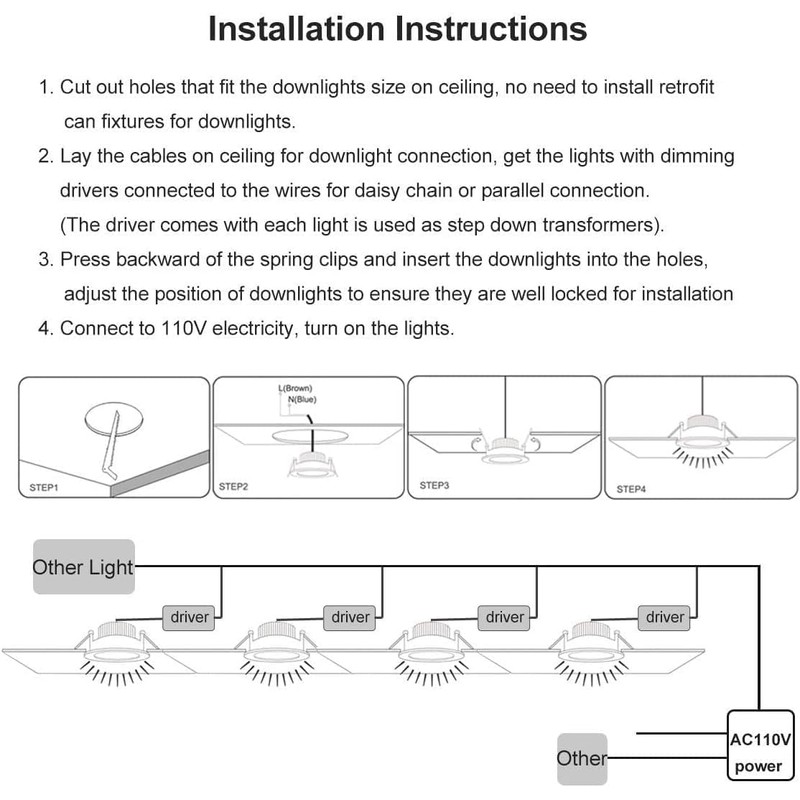 Installation Instructions

1. Cut out holes that fit the downlights size on ceiling, no need to install retrofit can fixtures for downlights.

2. Lay the cables on ceiling for downlight connection, get the lights with dimming drivers connected to the wires for daisy chain or parallel connection. (The driver comes with each light is used as step down transformers).

3. Press backward of the spring clips and insert the downlights into the holes, adjust the position of downlights to ensure they are well locked for installation

4. Connect to 110V electricity, turn on the lights.

STEP1

L(Brown)
N(Blue)

STEP2

STEP3

STEP4

Other Light

driver

driver

driver

driver

Other

AC110V
power