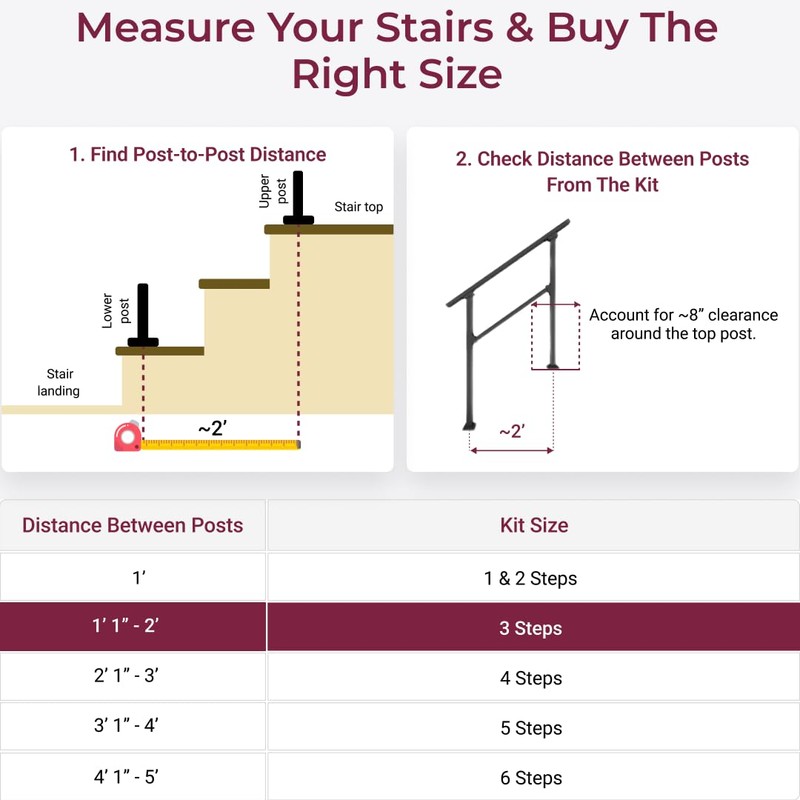 Measure Your Stairs & Buy The Right Size

1. Find Post-to-Post Distance

Upper post

Stair top

Lower post

Stair landing

~2’

2. Check Distance Between Posts From The Kit

Account for ~8” clearance around the top post.

~2’

| Distance Between Posts | Kit Size |
|---|---|
| 1’ | 1 & 2 Steps |
| 1’ 1” - 2’ | 3 Steps |
| 2’ 1” - 3’ | 4 Steps |
| 3’ 1” - 4’ | 5 Steps |
| 4’ 1” - 5’ | 6 Steps |