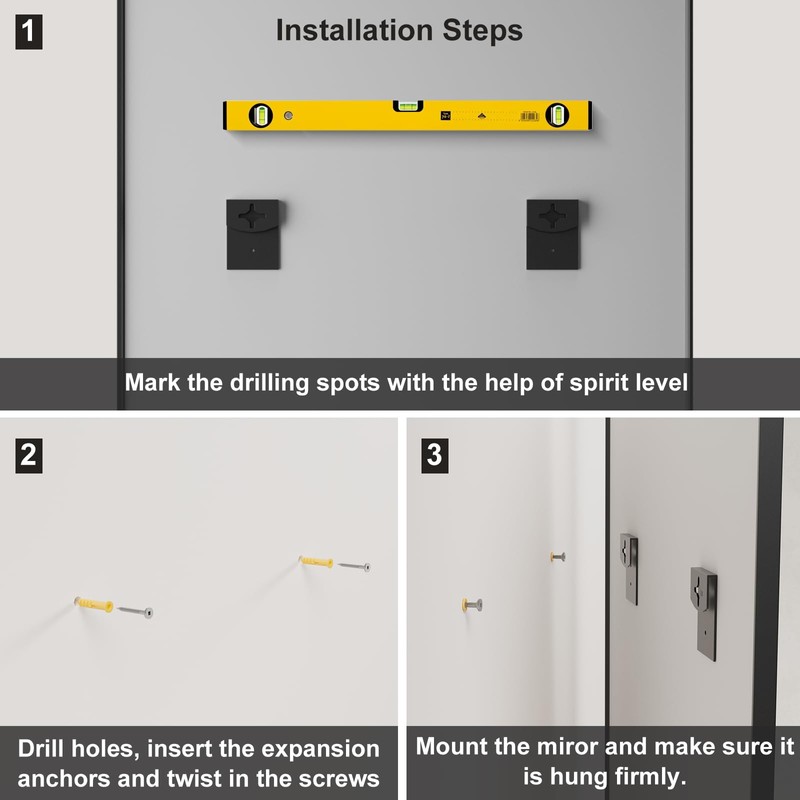 1

Installation Steps

Mark the drilling spots with the help of spirit level

2

Drill holes, insert the expansion anchors and twist in the screws

3

Mount the miror and make sure it is hung firmly.