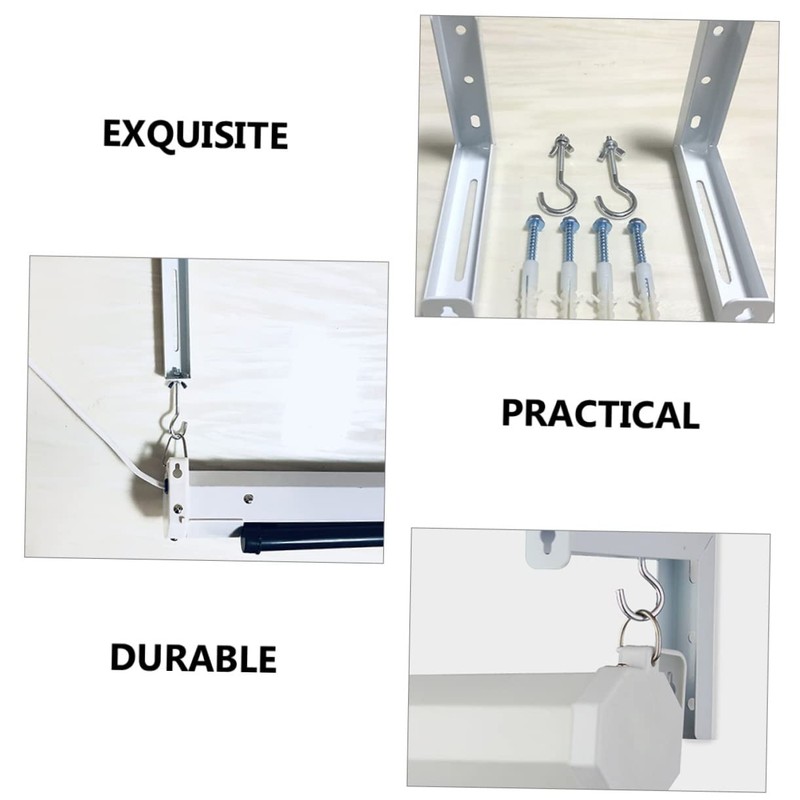 EXQUISITE

PRACTICAL

DURABLE