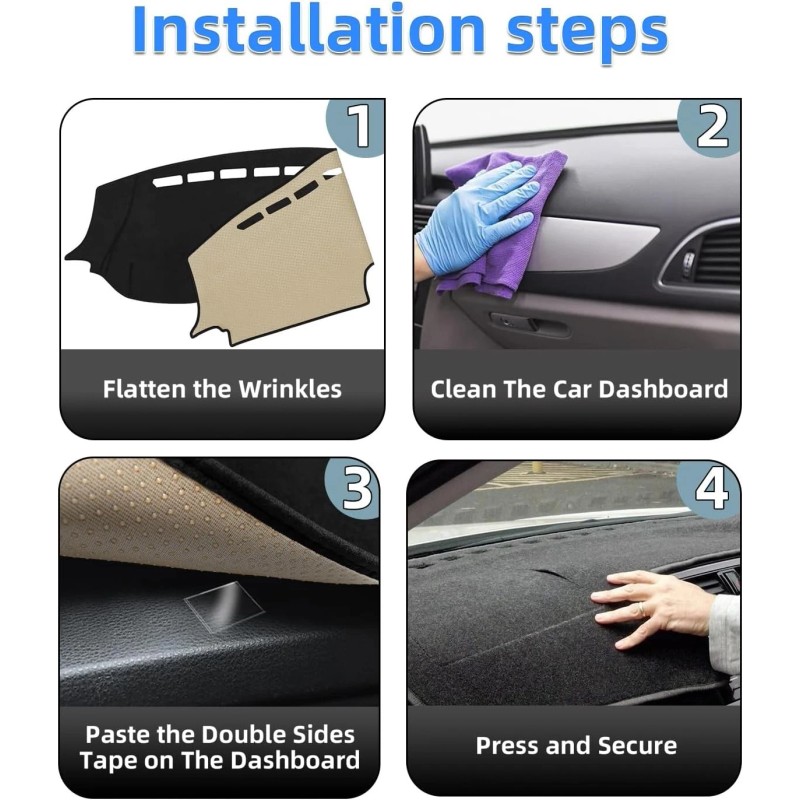 Installation steps

1

Flatten the Wrinkles

2

Clean The Car Dashboard

3

Paste the Double Sides Tape on The Dashboard

4

Press and Secure