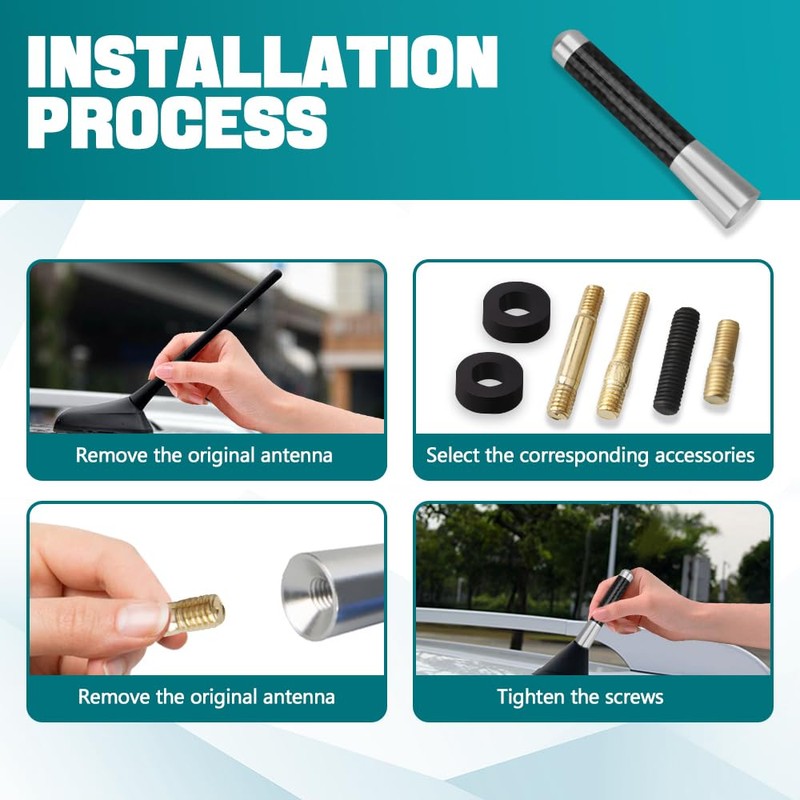 INSTALLATION PROCESS

Remove the original antenna

Select the corresponding accessories

Remove the original antenna

Tighten the screws