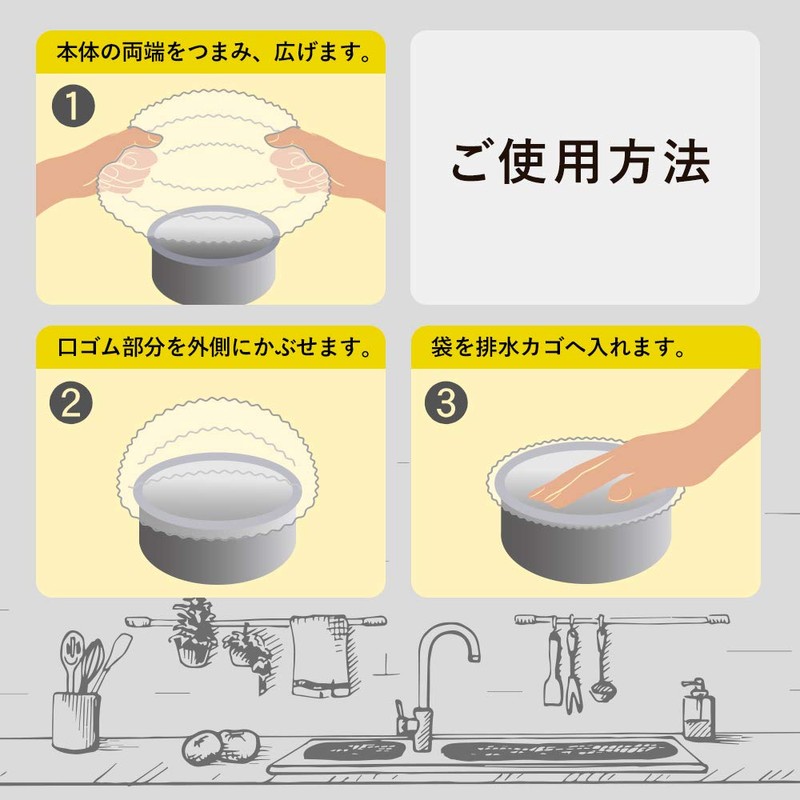 本体の両端をつまみ、広げます。

1

ご使用方法

口ゴム部分を外側にかぶせます。

2

袋を排水カゴへ入れます。

3