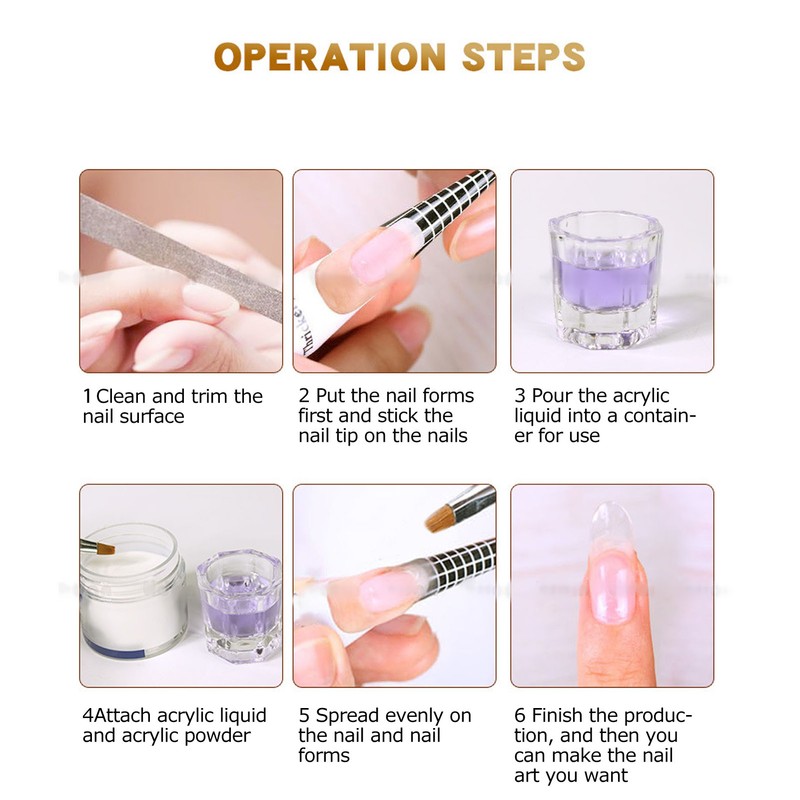 OPERATION STEPS

1 Clean and trim the nail surface

2 Put the nail forms first and stick the nail tip on the nails

3 Pour the acrylic liquid into a container for use

4Attach acrylic liquid and acrylic powder

5 Spread evenly on the nail and nail forms

6 Finish the production, and then you can make the nail art you want