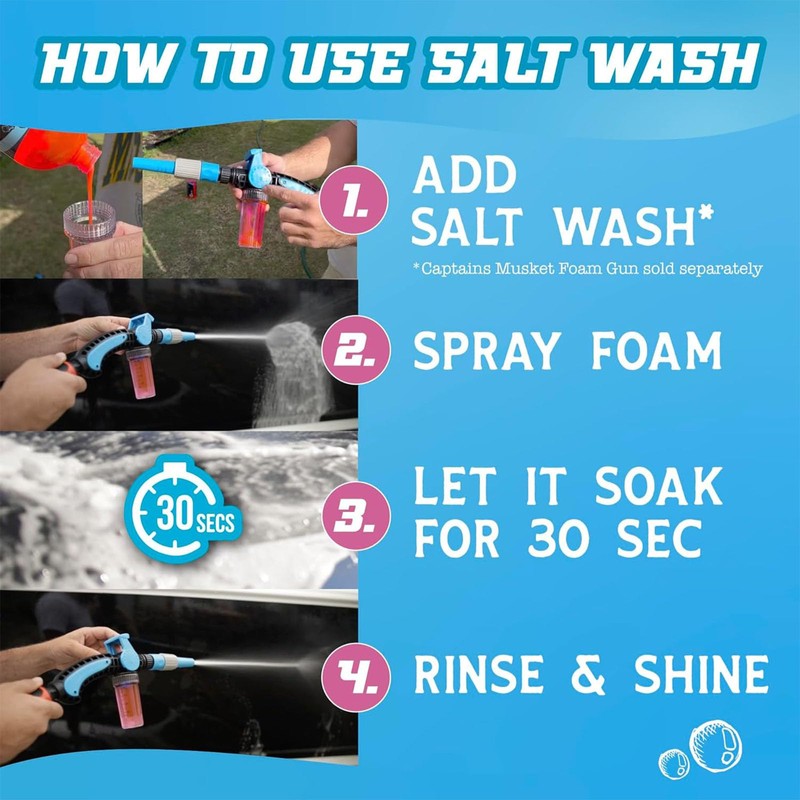 HOW TO USE SALT WASH

1. ADD SALT WASH*

*Captains Musket Foam Gun sold separately

2. SPRAY FOAM

30 SECS

3. LET IT SOAK FOR 30 SEC

4. RINSE & SHINE