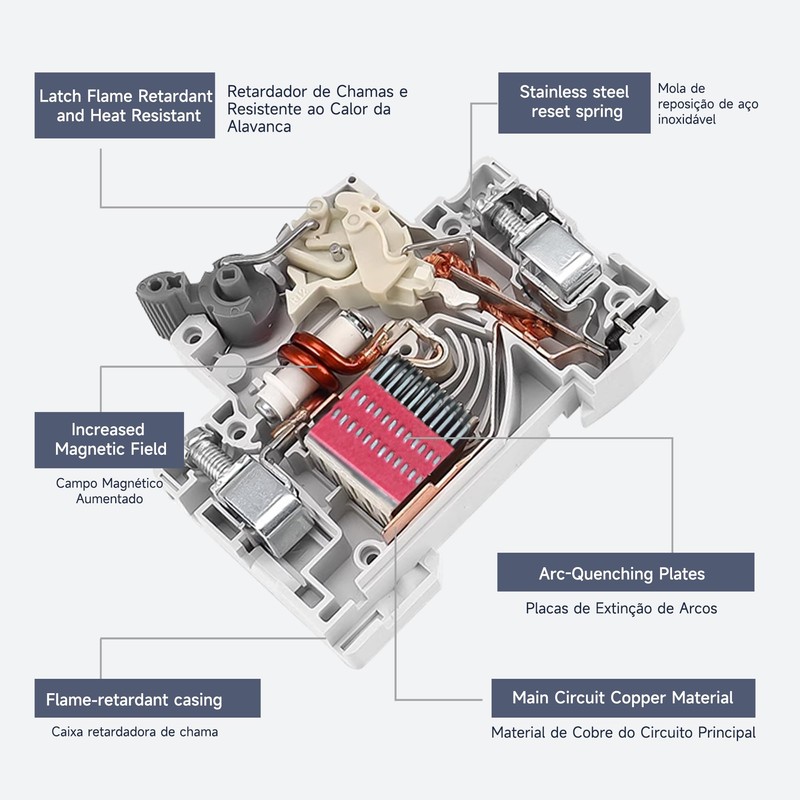 Latch Flame Retardant and Heat Resistant

Retardador de Chamas e Resistente ao Calor da Alavanca

Stainless steel reset spring

Mola de reposição de aço inoxidável

Increased Magnetic Field

Campo Magnético Aumentado

Arc-Quenching Plates

Placas de Extinção de Arcos

Flame-retardant casing

Caixa retardadora de chama

Main Circuit Copper Material

Material de Cobre do Circuito Principal