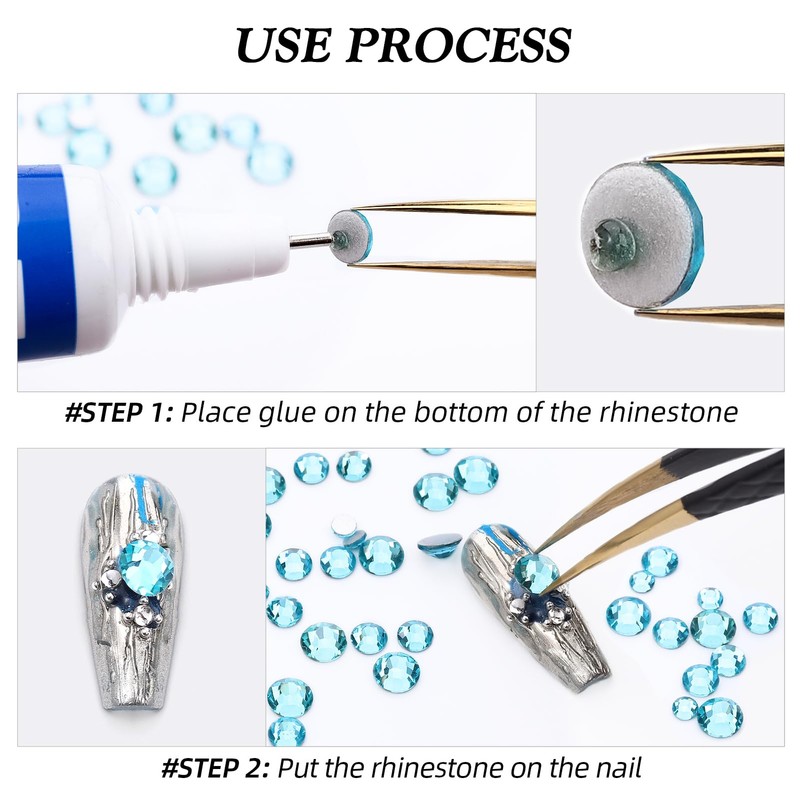 USE PROCESS

#STEP 1: Place glue on the bottom of the rhinestone

#STEP 2: Put the rhinestone on the nail