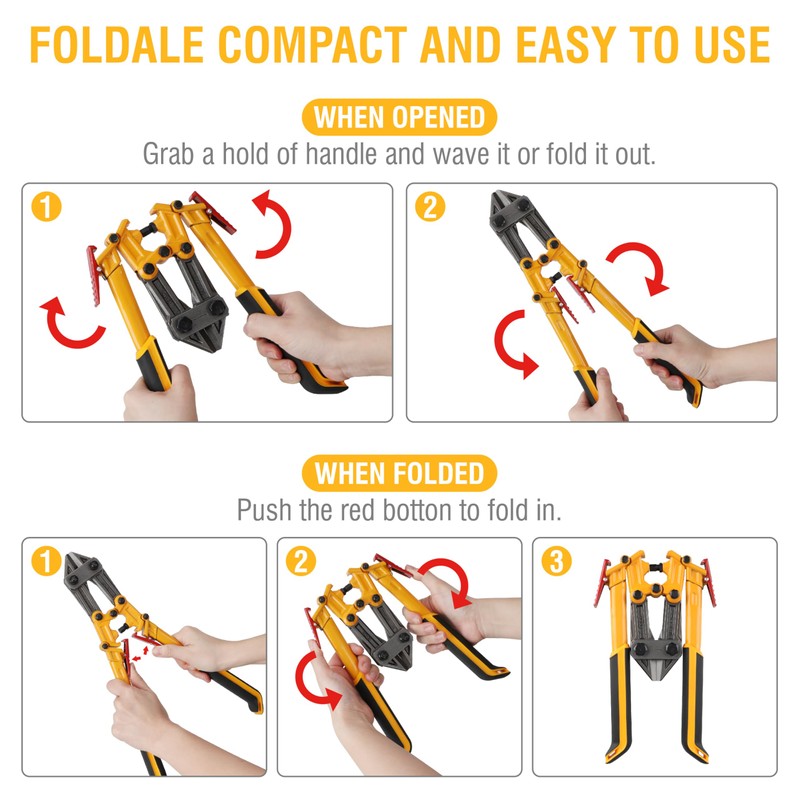 FOLDALE COMPACT AND EASY TO USE

WHEN OPENED

Grab a hold of handle and wave it or fold it out.

1

2

WHEN FOLDED

Push the red botton to fold in.

1

2

3